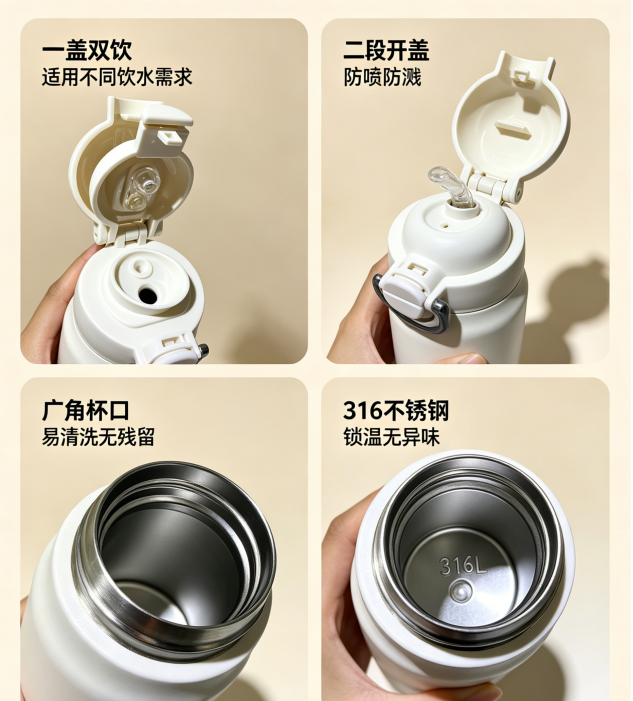 一盖双饮
适用不同饮水需求

二段开盖
防喷防溅

广角杯口
易清洗无残留

316不锈钢
锁温无异味

316L