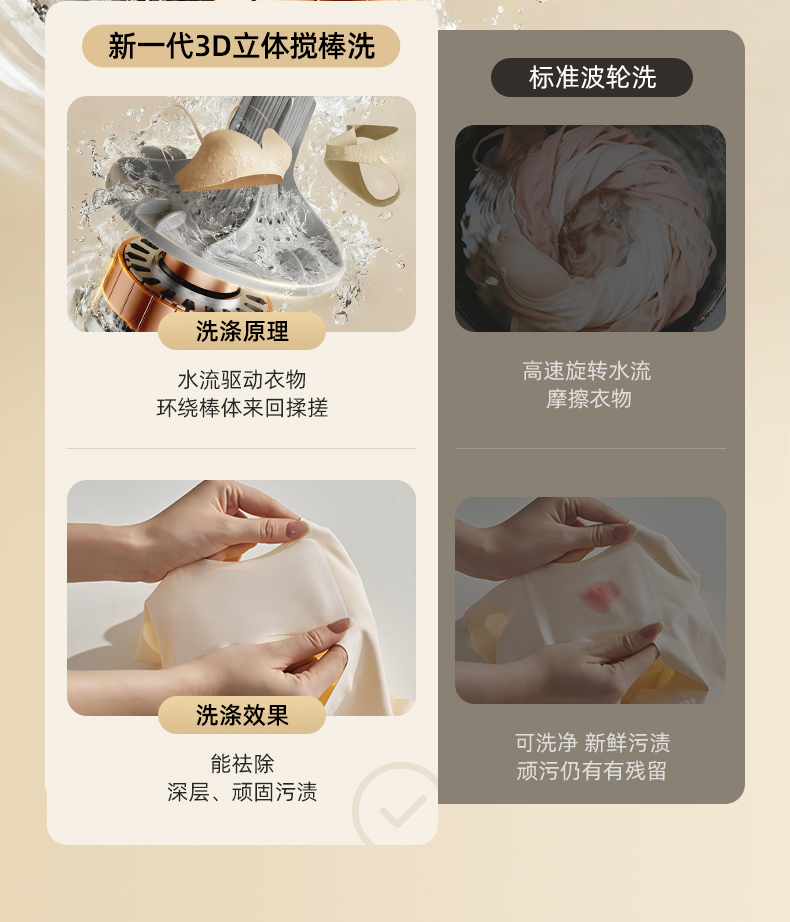 新一代3D立体搅棒洗

洗涤原理

水流驱动衣物
环绕棒体来回揉搓

洗涤效果

能祛除
深层、顽固污渍

标准波轮洗

高速旋转水流
摩擦衣物

可洗净 新鲜污渍
顽污仍有有残留