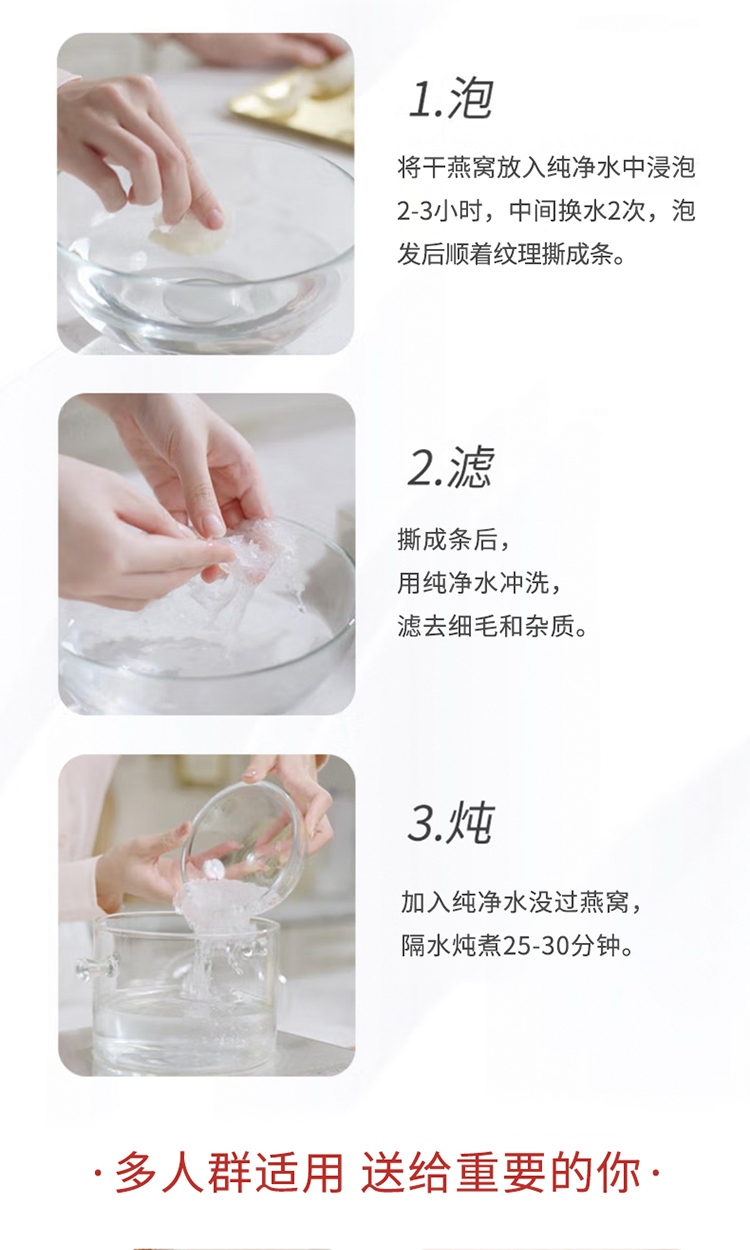 1.泡

将干燕窝放入纯净水中浸泡2-3小时，中间换水2次，泡发后顺着纹理撕成条。

2.滤

撕成条后，
用纯净水冲洗，
滤去细毛和杂质。

3.炖

加入纯净水没过燕窝，
隔水炖煮25-30分钟。

·多人群适用 送给重要的你·