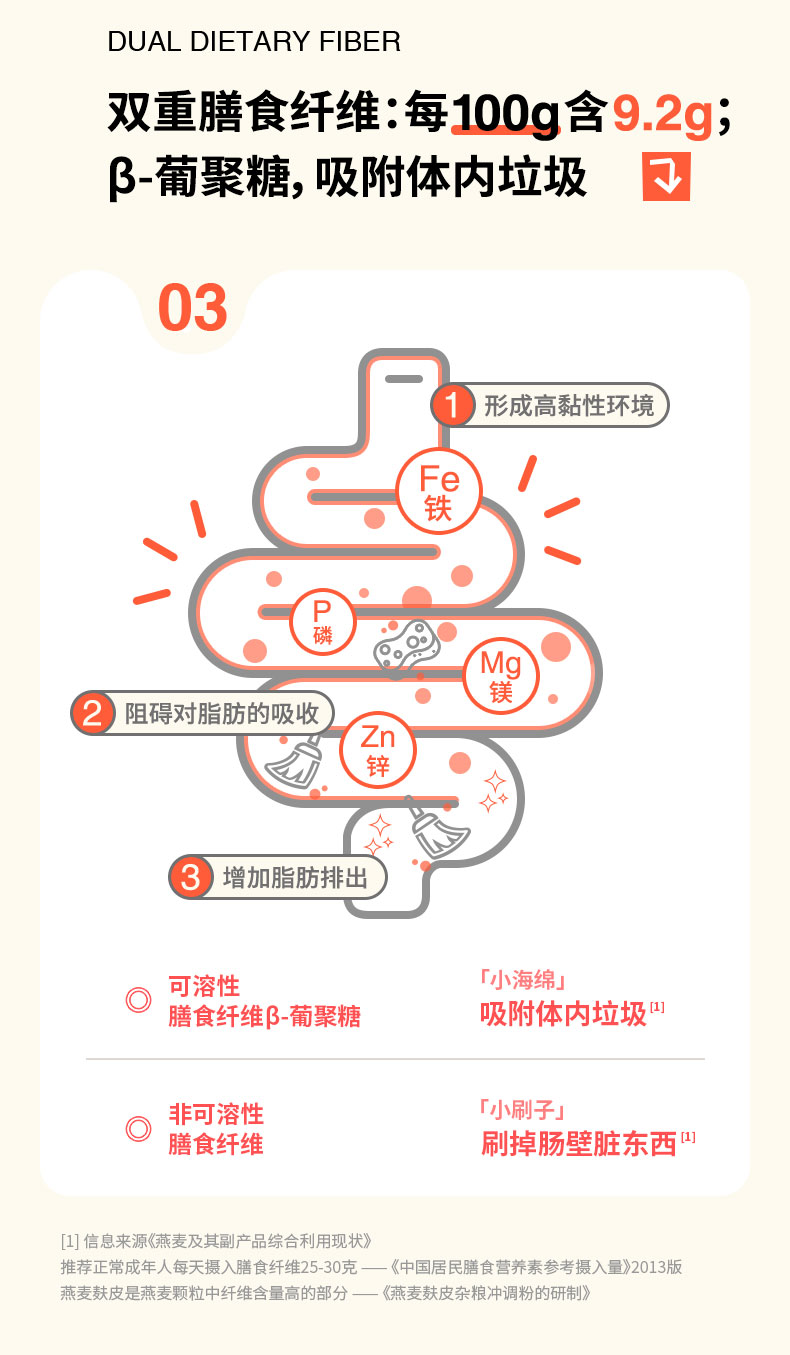 DUAL DIETARY FIBER

双重膳食纤维：每100g含9.2g；
β-葡聚糖，吸附体内垃圾

03

1 形成高黏性环境

Fe 铁

P 磷

Mg 镁

Zn 锌

2 阻碍对脂肪的吸收

3 增加脂肪排出

可溶性
膳食纤维β-葡聚糖

「小海绵」
吸附体内垃圾 [1]

非可溶性
膳食纤维

「小刷子」
刷掉肠壁脏东西 [1]

[1] 信息来源《燕麦及其副产品综合利用现状》
推荐正常成年人每天摄入膳食纤维25-30克 ——《中国居民膳食营养素参考摄入量》2013版
燕麦麸皮是燕麦颗粒中纤维含量高的部分 ——《燕麦麸皮杂粮冲调粉的研制》