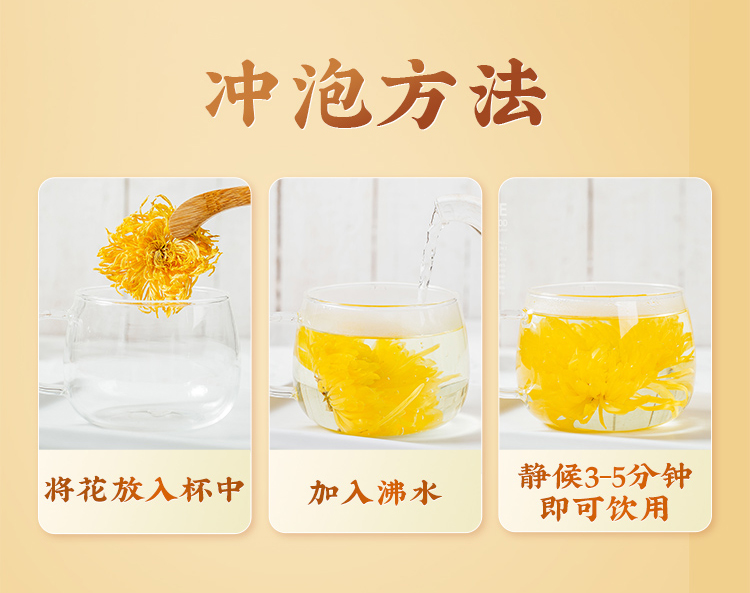 冲泡方法

将花放入杯中

加入沸水

静候3-5分钟
即可饮用