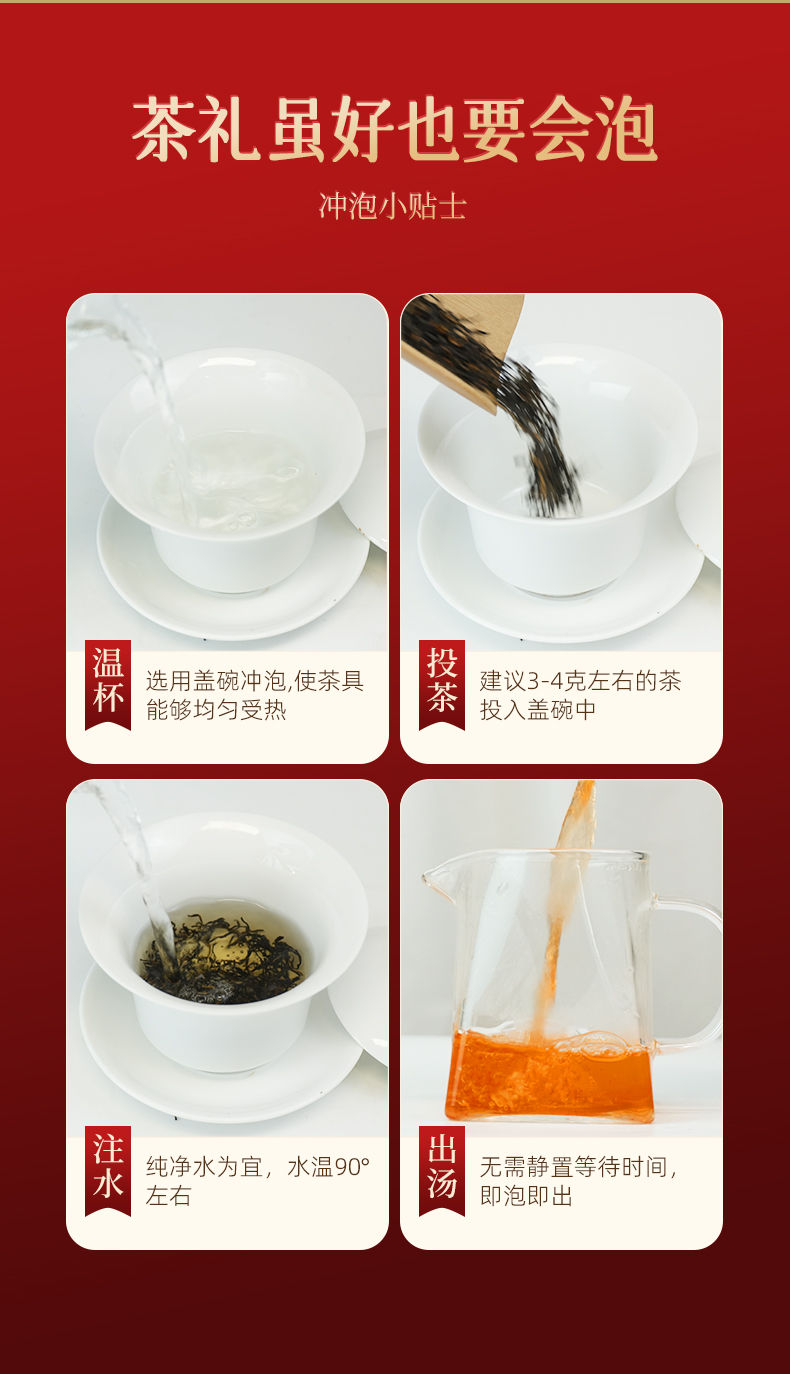 茶礼虽好也要会泡

冲泡小贴士

温杯

选用盖碗冲泡,使茶具能够均匀受热

投茶

建议3-4克左右的茶投入盖碗中

注水

纯净水为宜，水温90°左右

出汤

无需静置等待时间，即泡即出