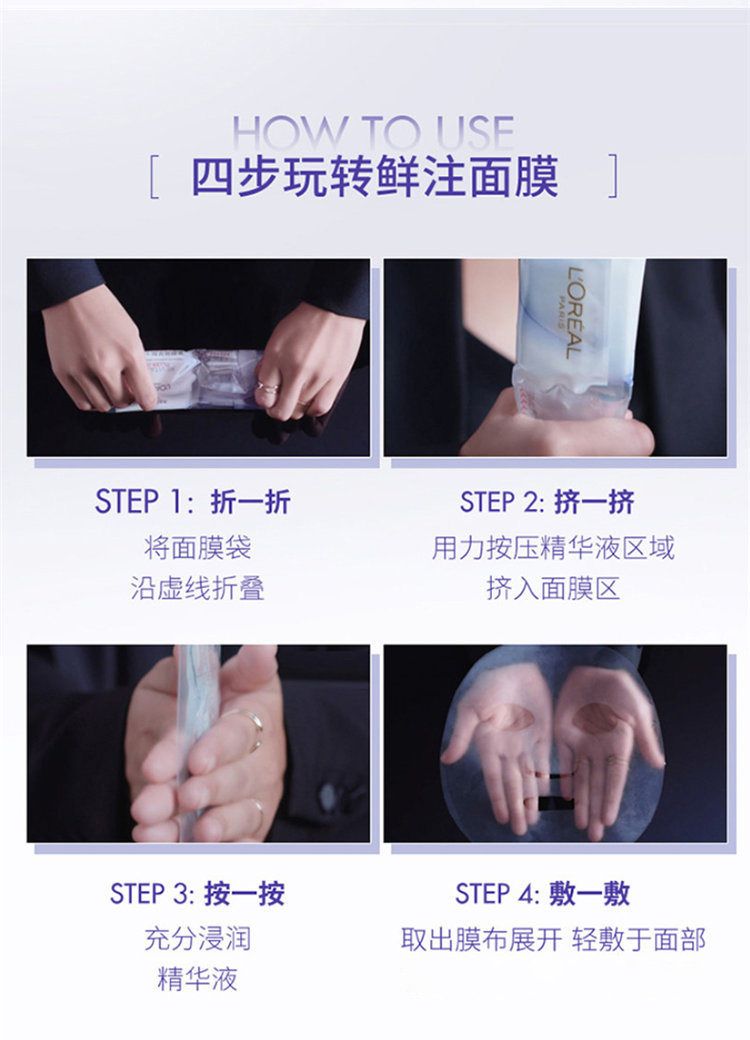 HOW TO USE

[ 四步玩转鲜注面膜 ]

L'OREAL PARIS

STEP 1: 折一折
将面膜袋
沿虚线折叠

STEP 2: 挤一挤
用力按压精华液区域
挤入面膜区

STEP 3: 按一按
充分浸润
精华液

STEP 4: 敷一敷
取出膜布展开 轻敷于面部