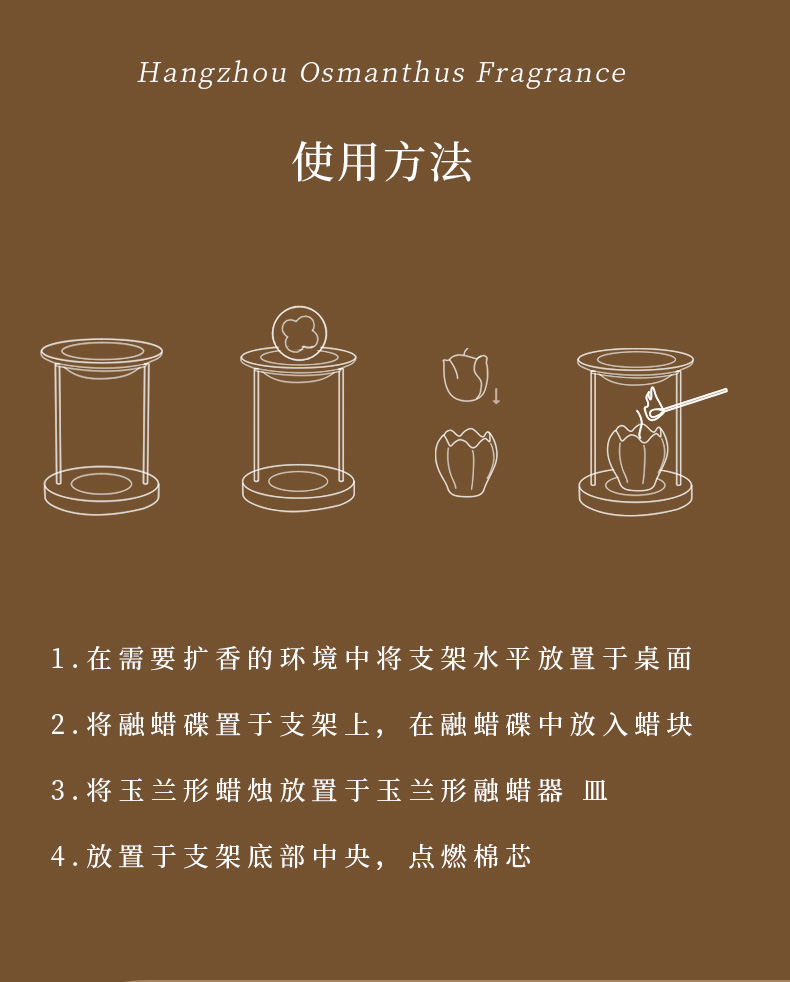 Hangzhou Osmanthus Fragrance

使用方法

1.在需要扩香的环境中将支架水平放置于桌面

2.将融蜡碟置于支架上，在融蜡碟中放入蜡块

3.将玉兰形蜡烛放置于玉兰形融蜡器 皿

4.放置于支架底部中央，点燃棉芯