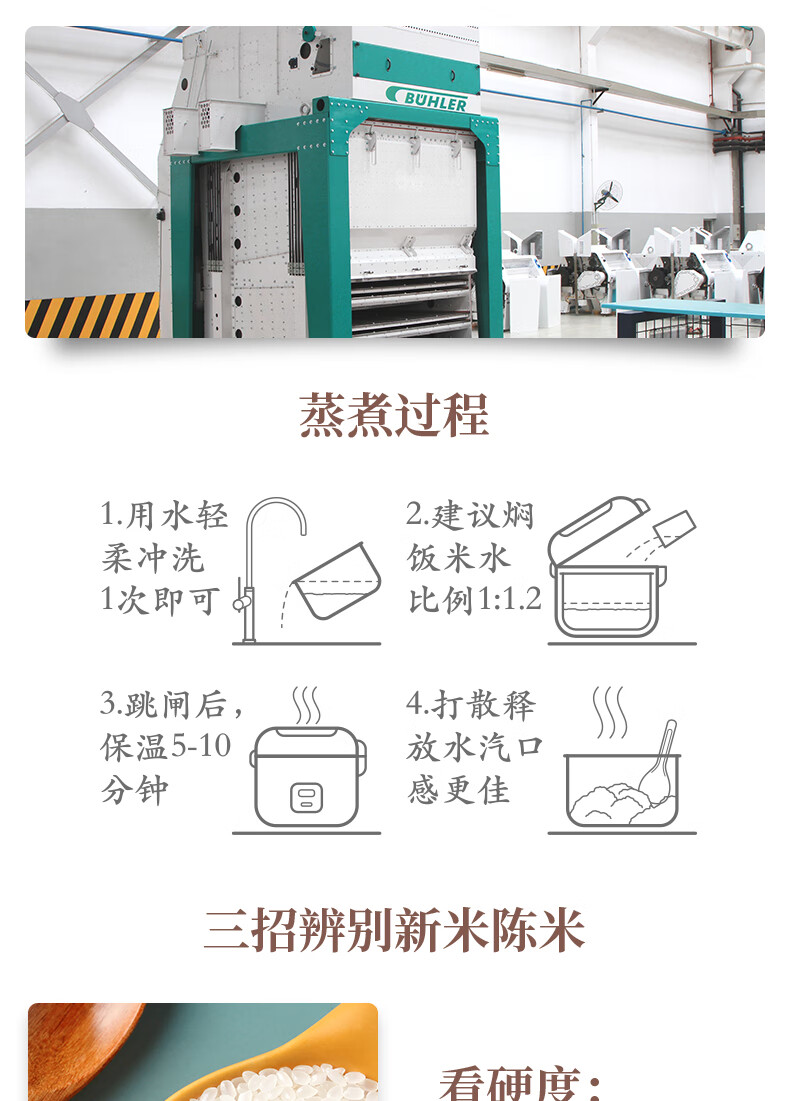 BÜHLER

蒸煮过程

1.用水轻柔冲洗1次即可

2.建议焖饭米水比例1:1.2

3.跳闸后，保温5-10分钟

4.打散释放水汽口感更佳

三招辨别新米陈米

看硬度：