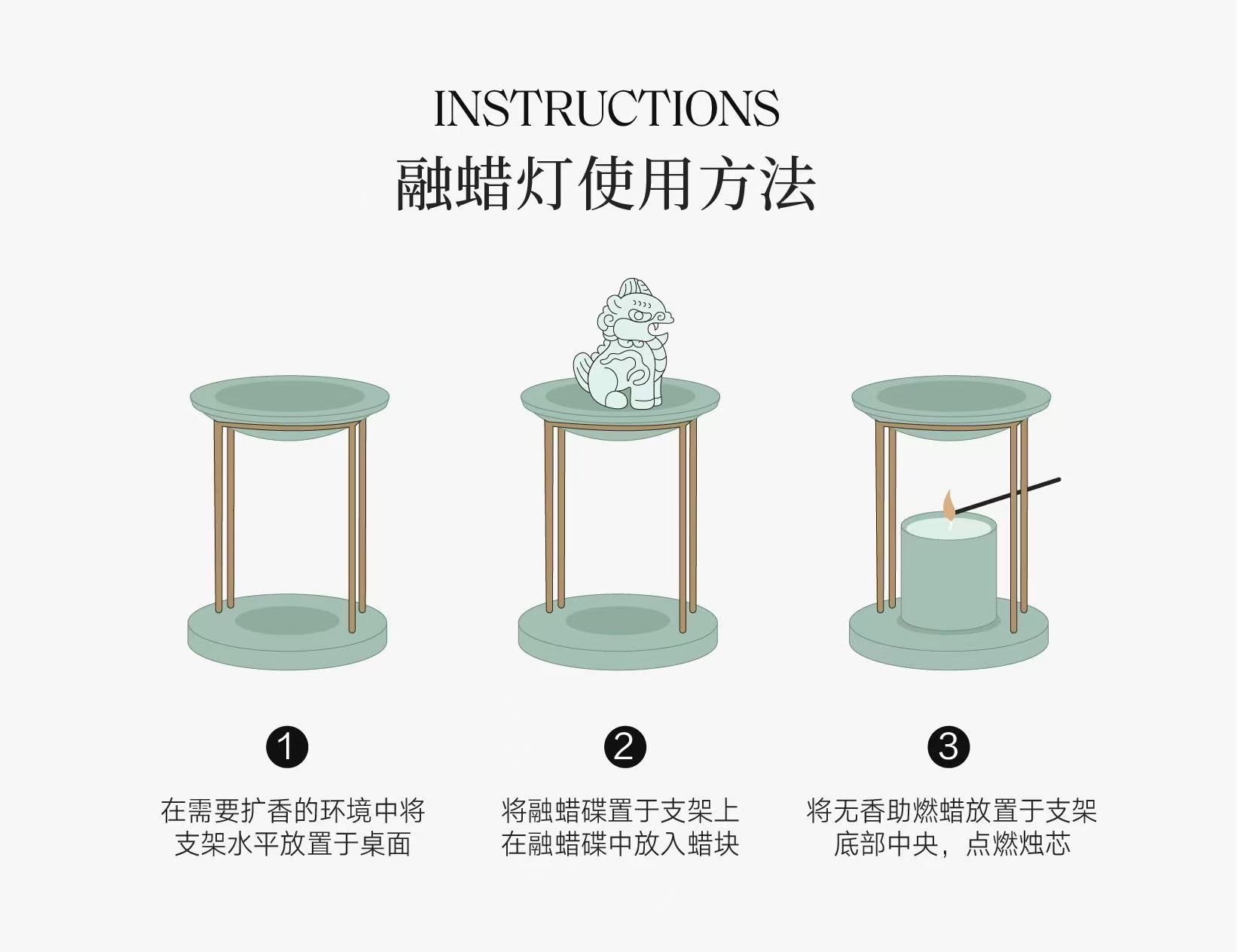 INSTRUCTIONS
融蜡灯使用方法

1
在需要扩香的环境中将支架水平放置于桌面

2
将融蜡碟置于支架上在融蜡碟中放入蜡块

3
将无香助燃蜡放置于支架底部中央，点燃烛芯