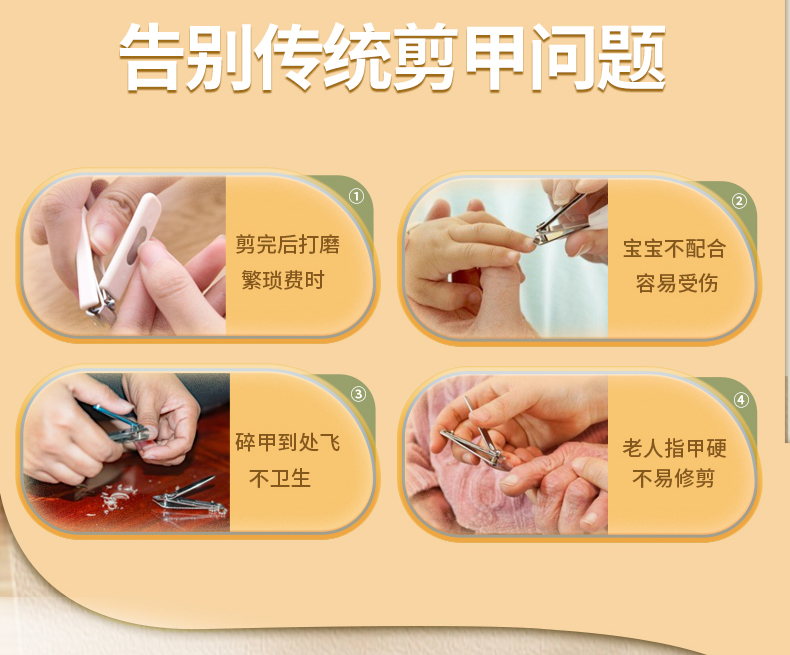 告别传统剪甲问题

①
剪完后打磨
繁琐费时

②
宝宝不配合
容易受伤

③
碎甲到处飞
不卫生

④
老人指甲硬
不易修剪