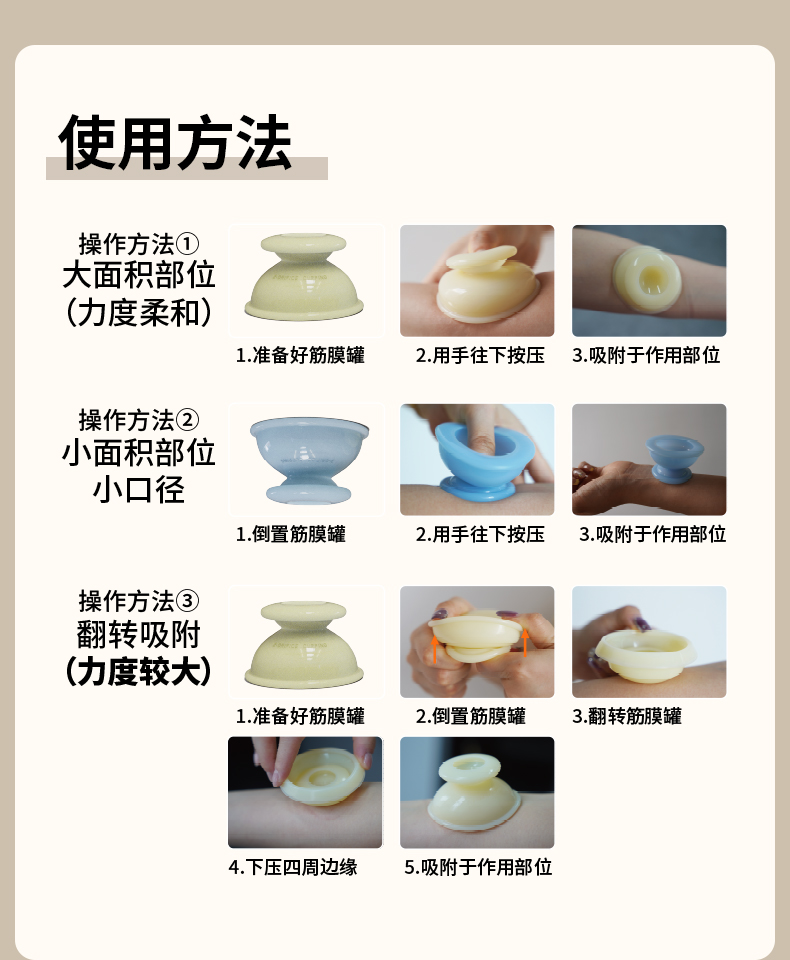 使用方法

操作方法①
大面积部位
(力度柔和)

1.准备好筋膜罐
2.用手往下按压
3.吸附于作用部位

操作方法②
小面积部位
小口径

1.倒置筋膜罐
2.用手往下按压
3.吸附于作用部位

操作方法③
翻转吸附
(力度较大)

1.准备好筋膜罐
2.倒置筋膜罐
3.翻转筋膜罐
4.下压四周边缘
5.吸附于作用部位