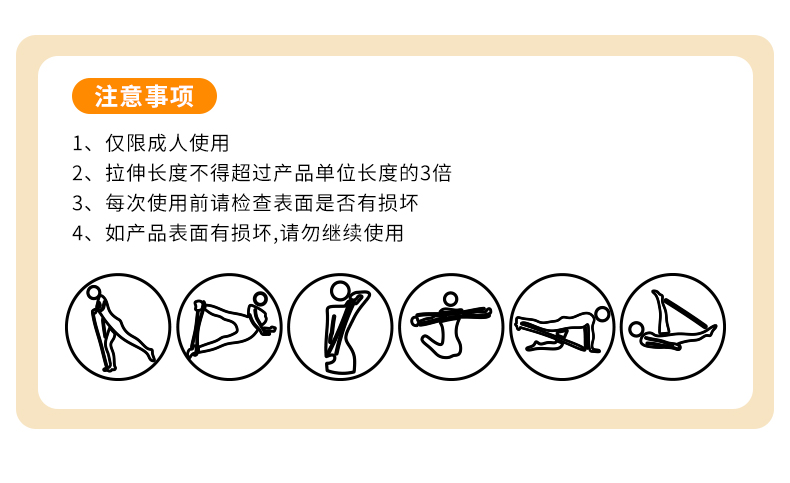 注意事项

1、仅限成人使用
2、拉伸长度不得超过产品单位长度的3倍
3、每次使用前请检查表面是否有损坏
4、如产品表面有损坏,请勿继续使用