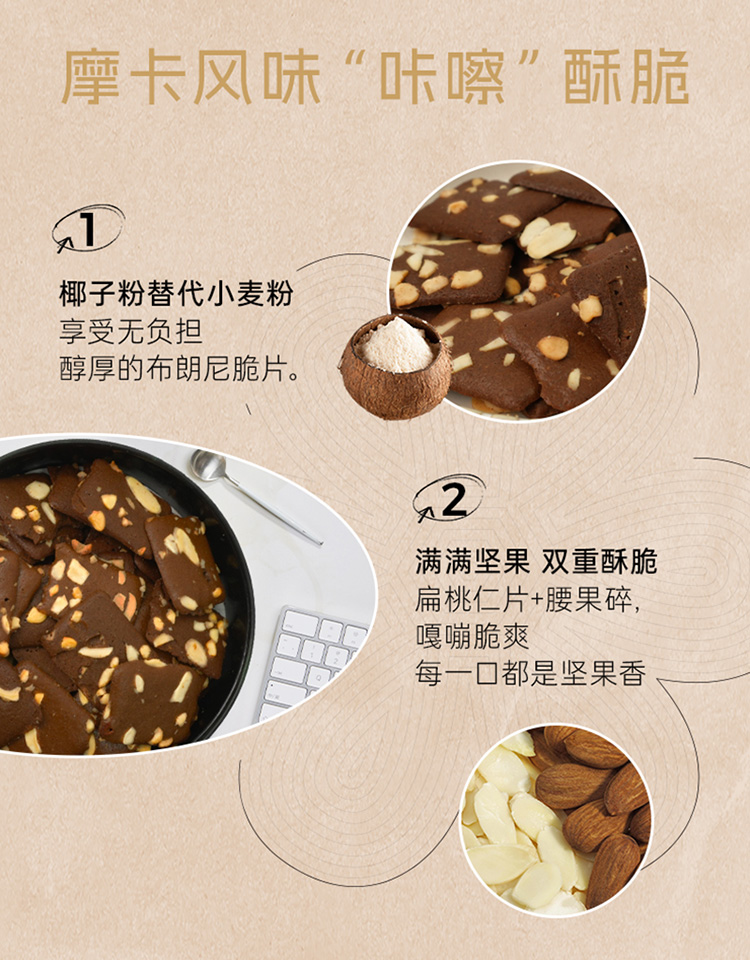 摩卡风味“咔嚓”酥脆

1

椰子粉替代小麦粉
享受无负担
醇厚的布朗尼脆片。

2

满满坚果 双重酥脆
扁桃仁片+腰果碎,
嘎嘣脆爽
每一口都是坚果香