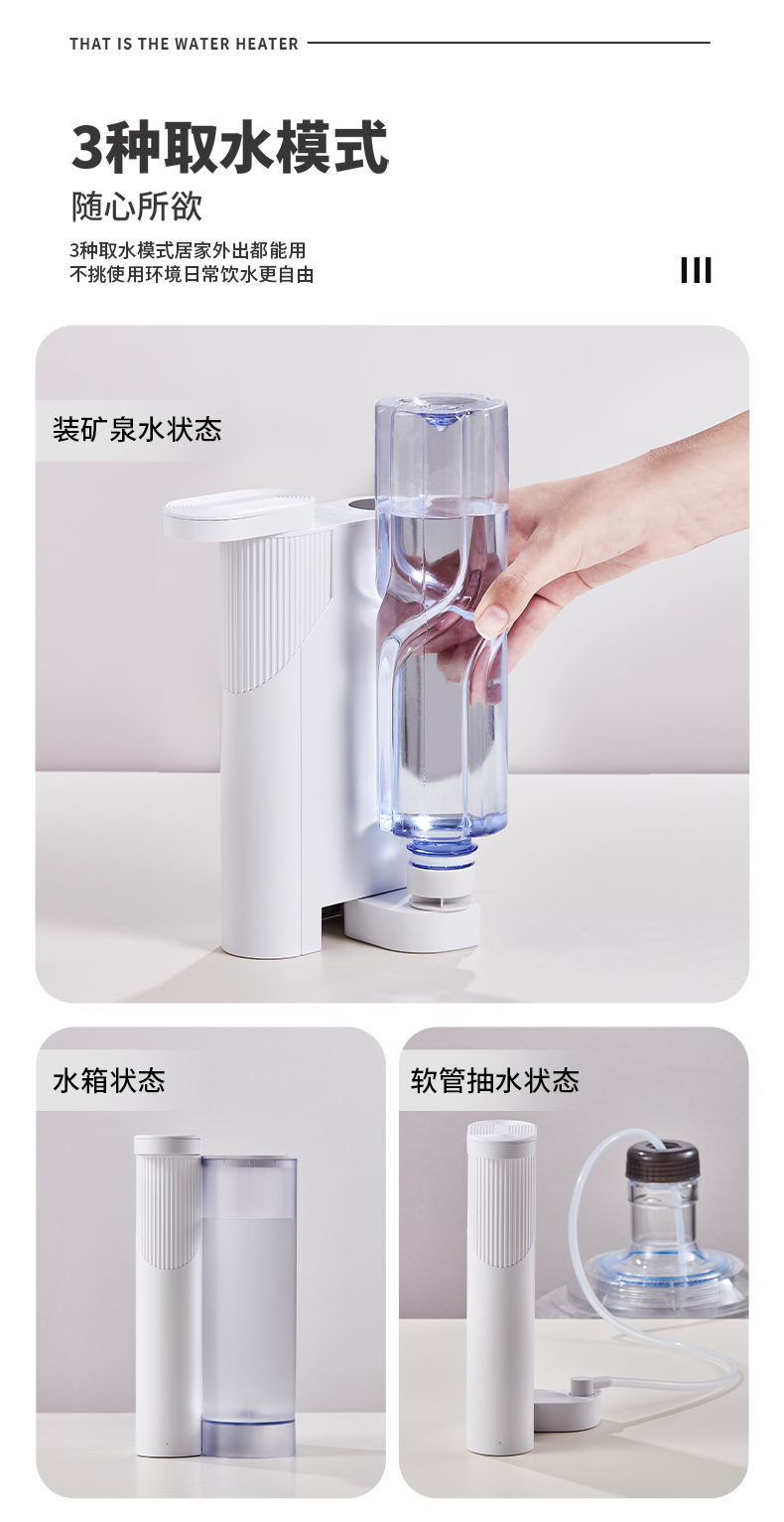 THAT IS THE WATER HEATER

3种取水模式

随心所欲

3种取水模式居家外出都能用
不挑使用环境日常饮水更自由

III

装矿泉水状态

水箱状态

软管抽水状态