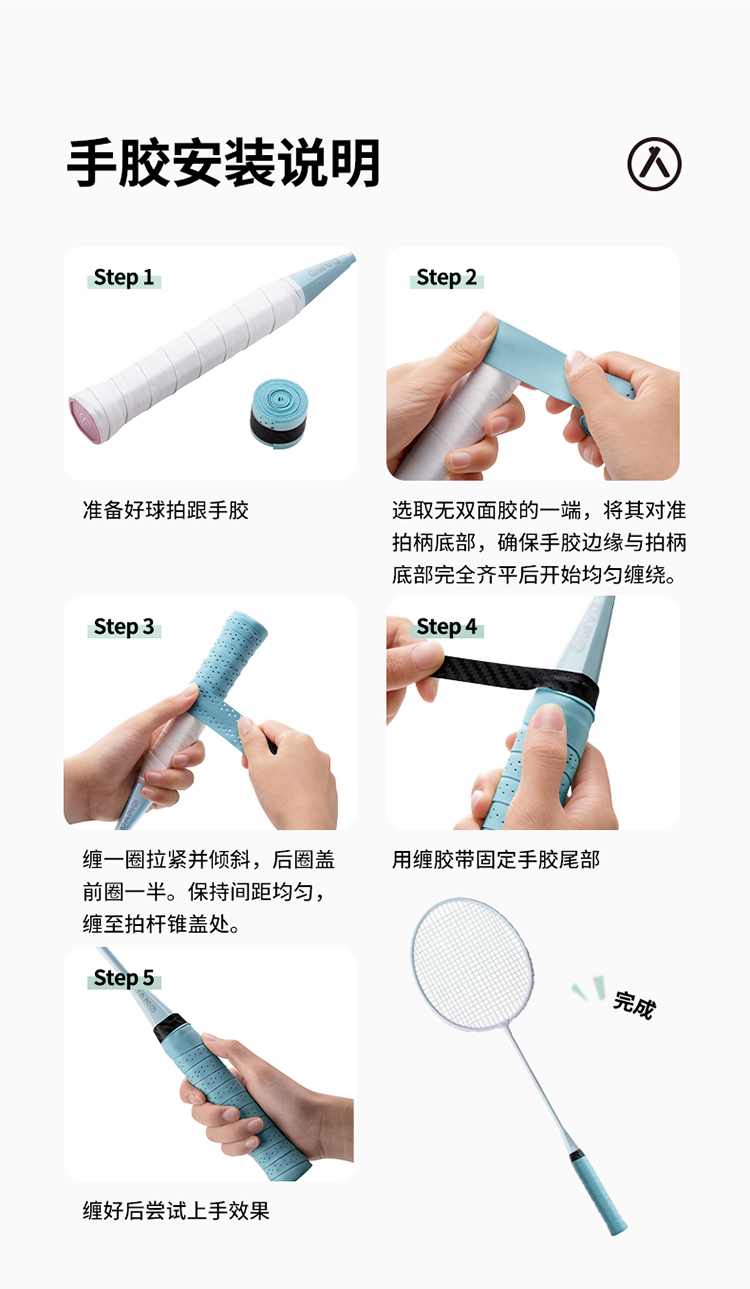 手胶安装说明

Step 1

准备好球拍跟手胶

Step 2

选取无双面胶的一端，将其对准拍柄底部，确保手胶边缘与拍柄底部完全齐平后开始均匀缠绕。

Step 3

缠一圈拉紧并倾斜，后圈盖前圈一半。保持间距均匀，缠至拍杆锥盖处。

Step 4

用缠胶带固定手胶尾部

Step 5

缠好后尝试上手效果

完成