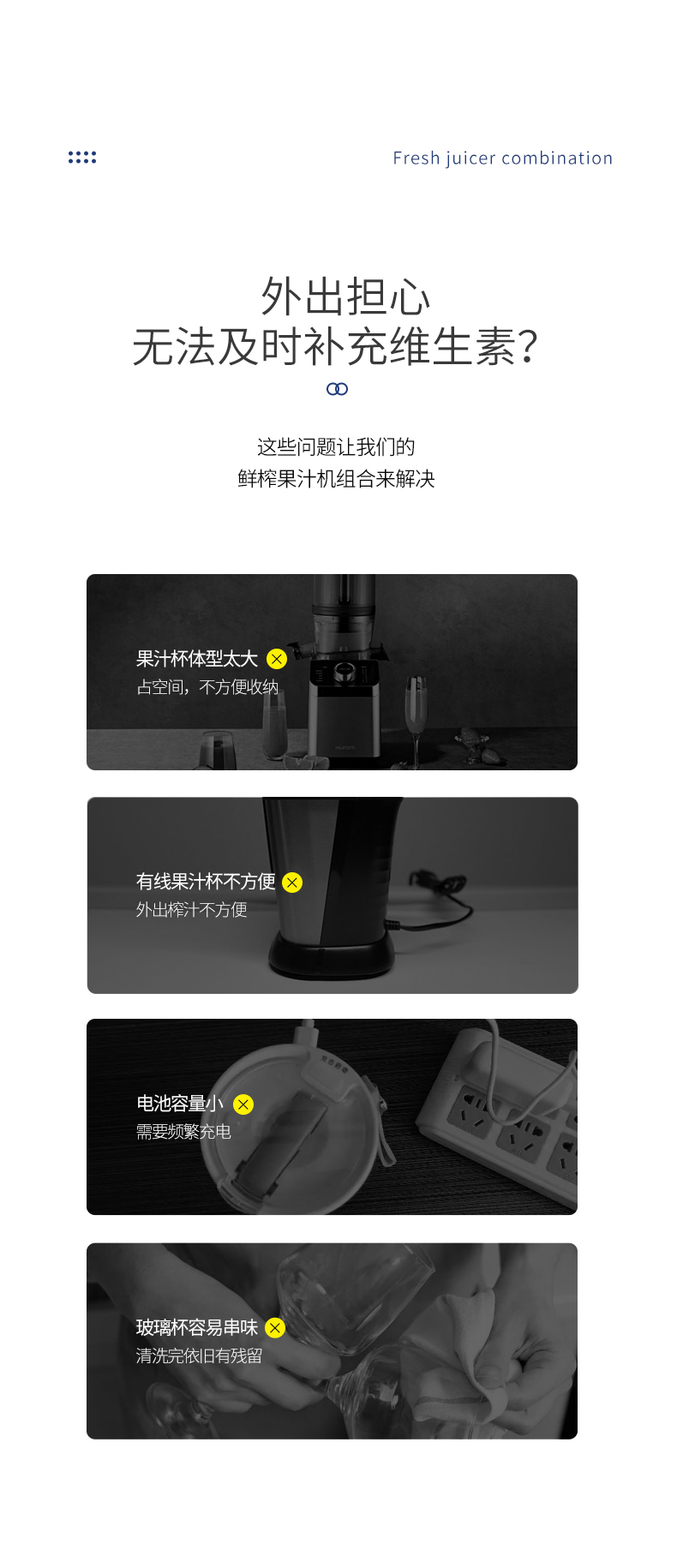 Fresh juicer combination

外出担心
无法及时补充维生素?

这些问题让我们的
鲜榨果汁机组合来解决

果汁杯体型太大
占空间，不方便收纳

有线果汁杯不方便
外出榨汁不方便

电池容量小
需要频繁充电

玻璃杯容易串味
清洗完依旧有残留