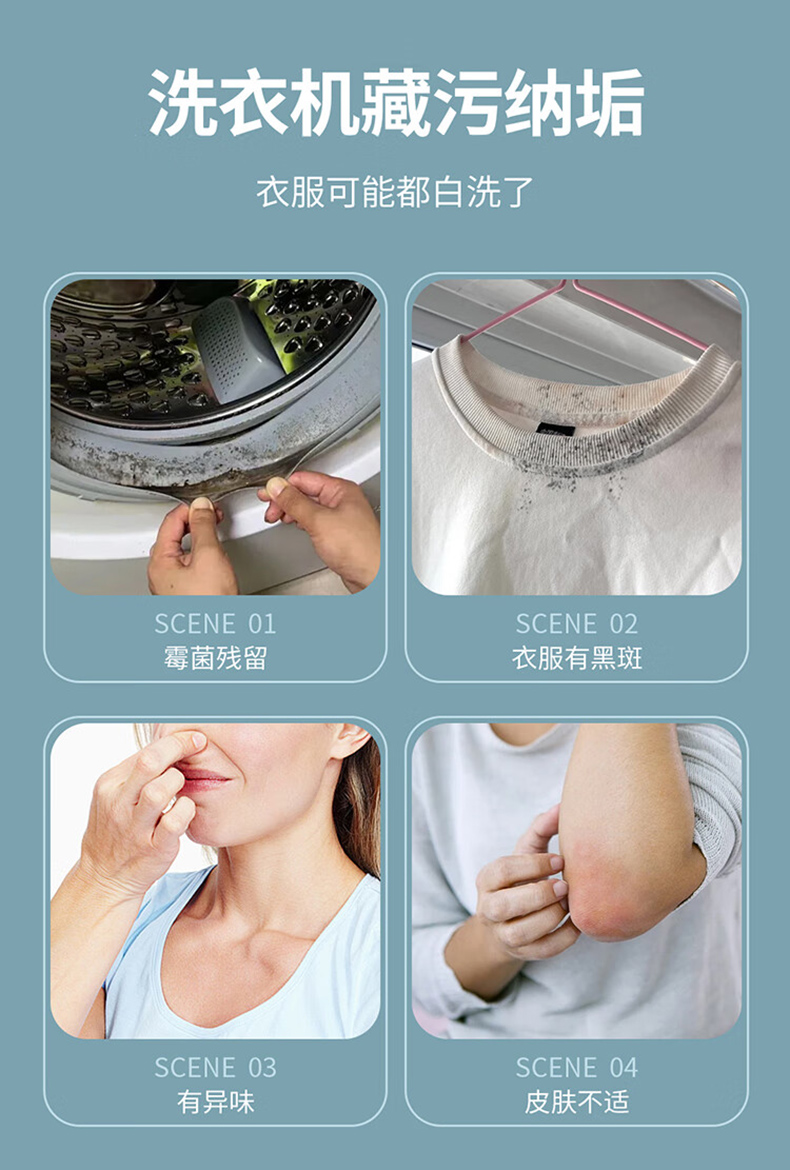 洗衣机藏污纳垢

衣服可能都白洗了

SCENE 01
霉菌残留

SCENE 02
衣服有黑斑

SCENE 03
有异味

SCENE 04
皮肤不适