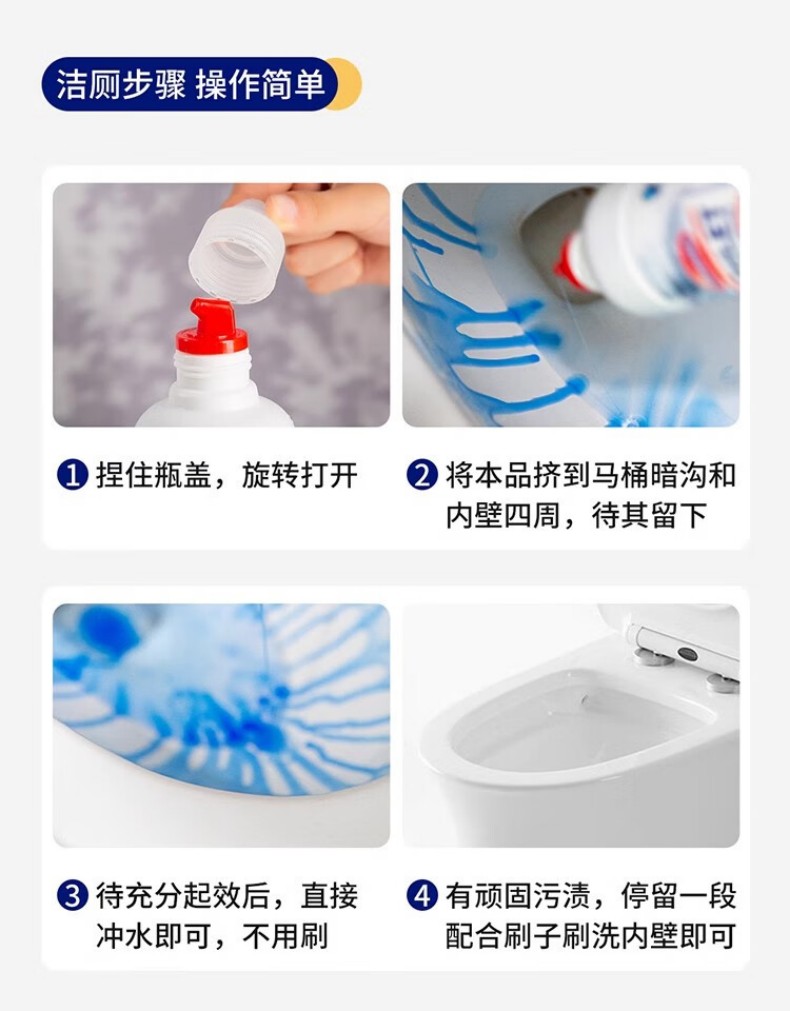 洁厕步骤 操作简单

1 捏住瓶盖，旋转打开

2 将本品挤到马桶暗沟和内壁四周，待其留下

3 待充分起效后，直接冲水即可，不用刷

4 有顽固污渍，停留一段配合刷子刷洗内壁即可