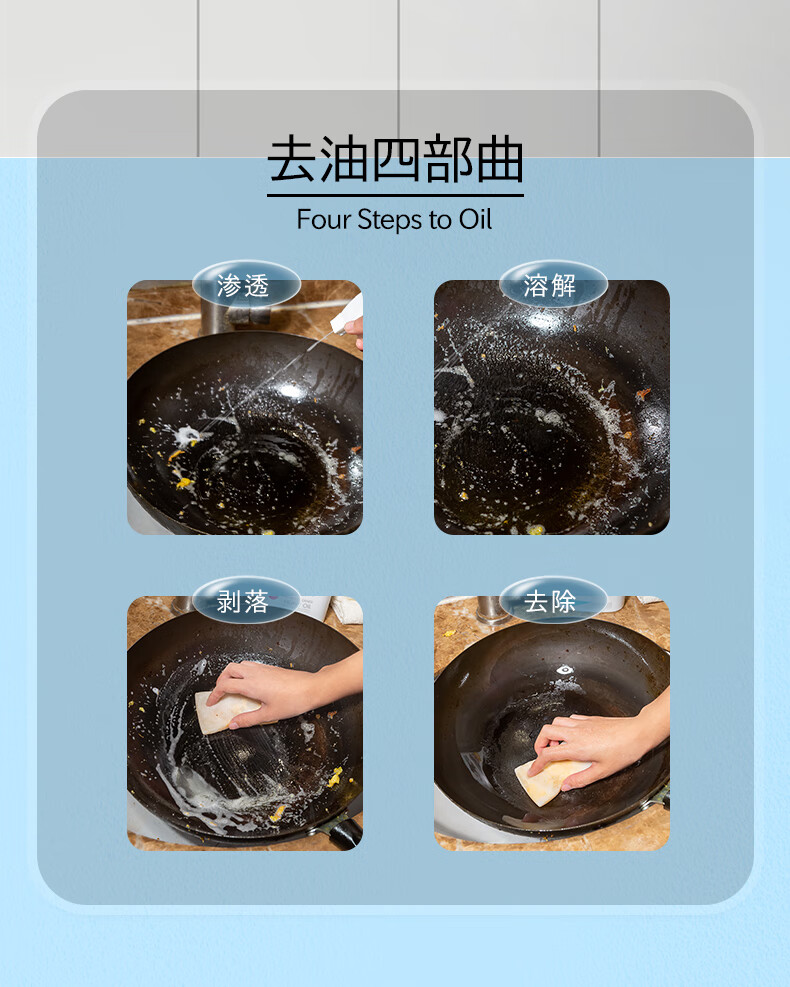 去油四部曲
Four Steps to Oil

渗透

溶解

剥落

去除