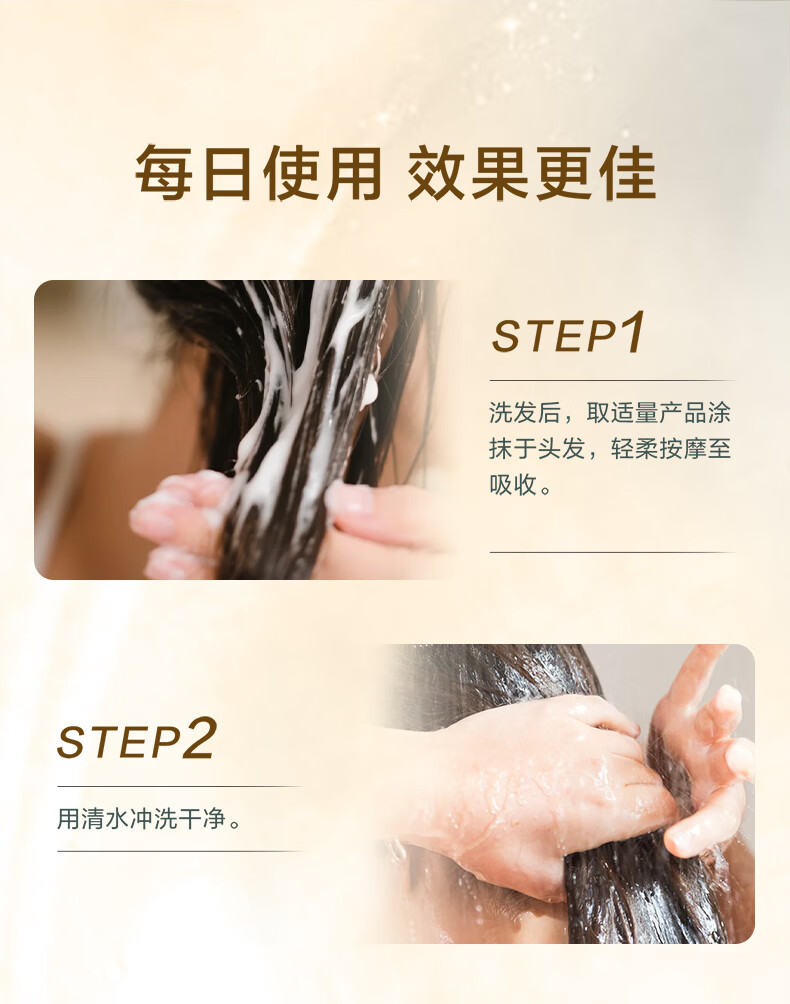 每日使用 效果更佳

STEP1

洗发后，取适量产品涂抹于头发，轻柔按摩至吸收。

STEP2

用清水冲洗干净。