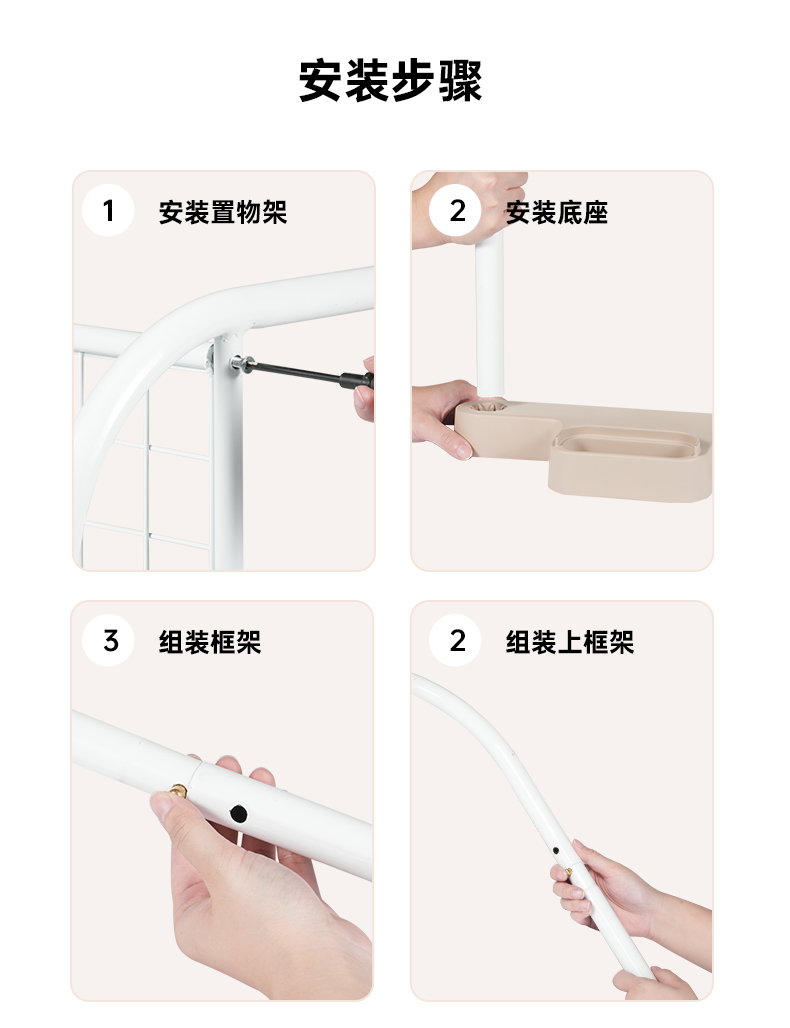 安装步骤

1 安装置物架

2 安装底座

3 组装框架

2 组装上框架