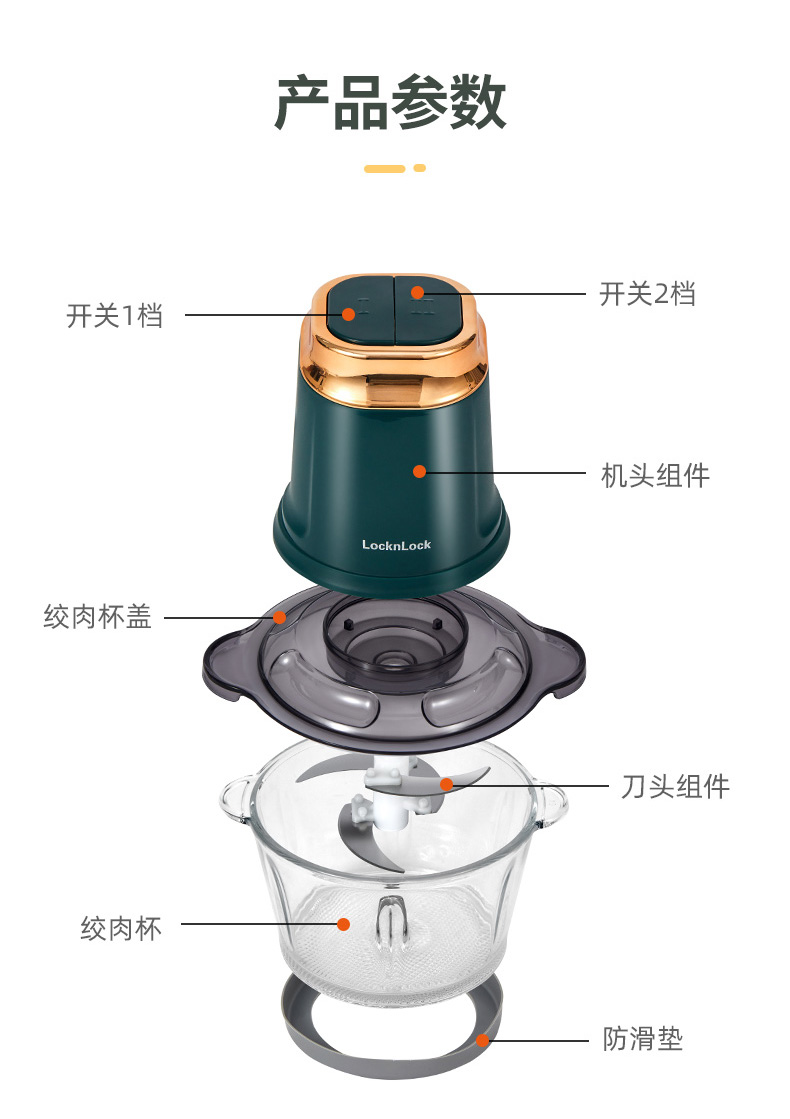 产品参数

开关1档

开关2档

机头组件

LocknLock

绞肉杯盖

刀头组件

绞肉杯

防滑垫