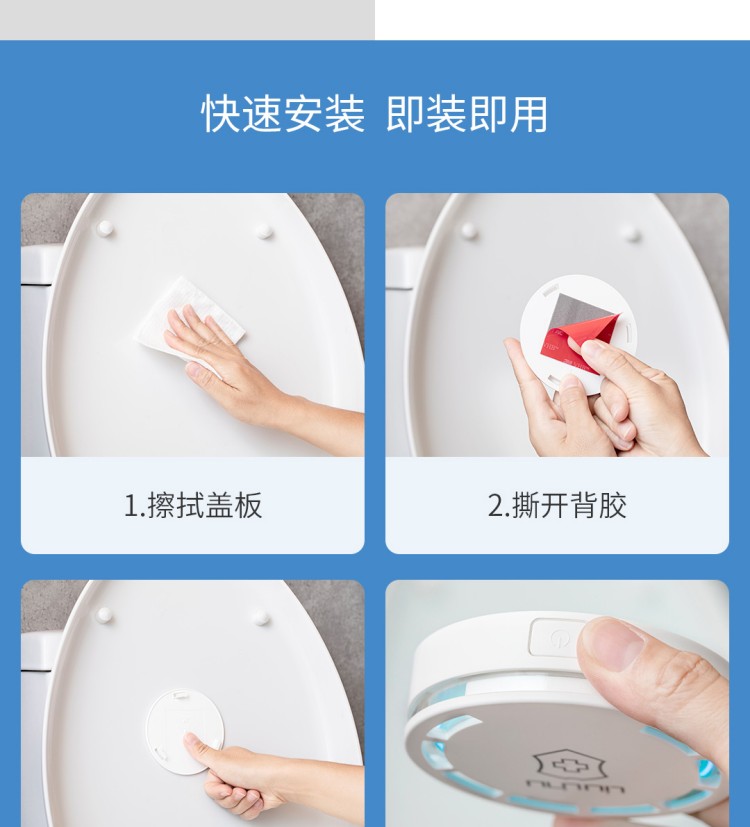 快速安装 即装即用

1.擦拭盖板

2.撕开背胶