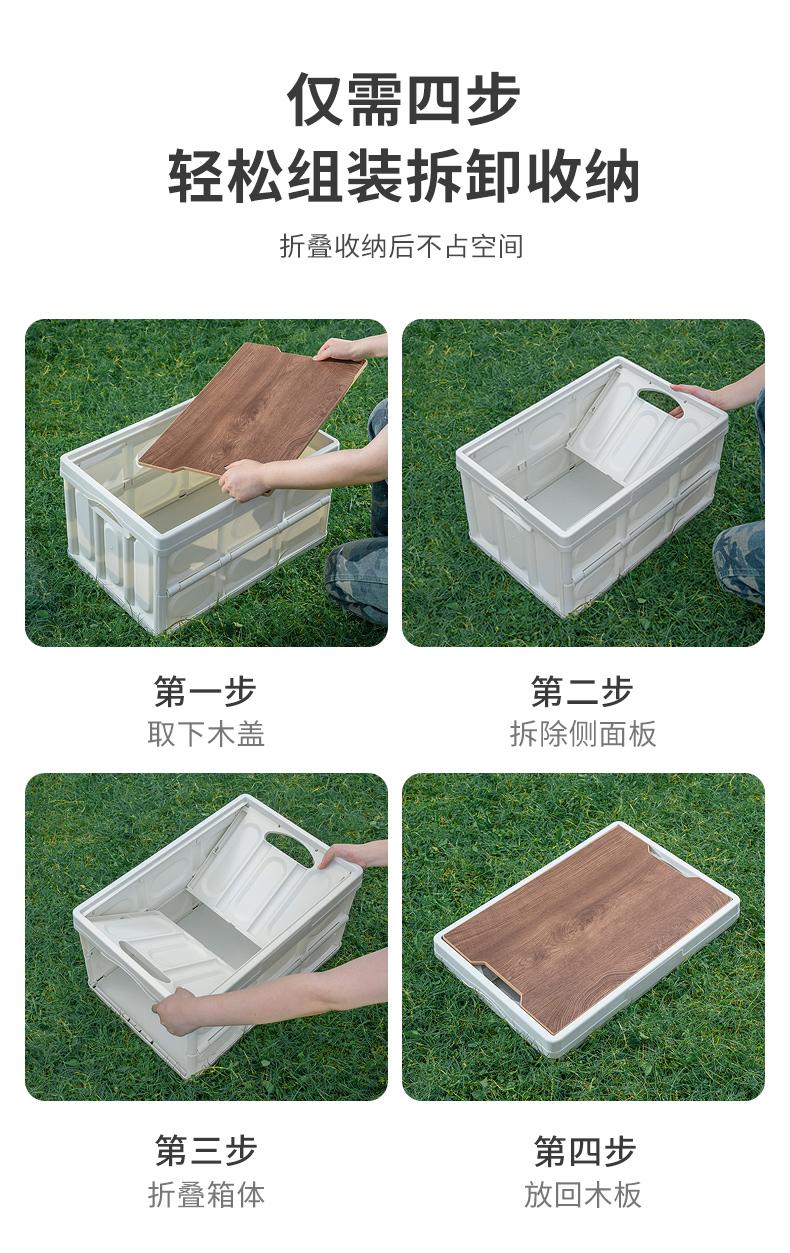 仅需四步
轻松组装拆卸收纳

折叠收纳后不占空间

第一步
取下木盖

第二步
拆除侧面板

第三步
折叠箱体

第四步
放回木板