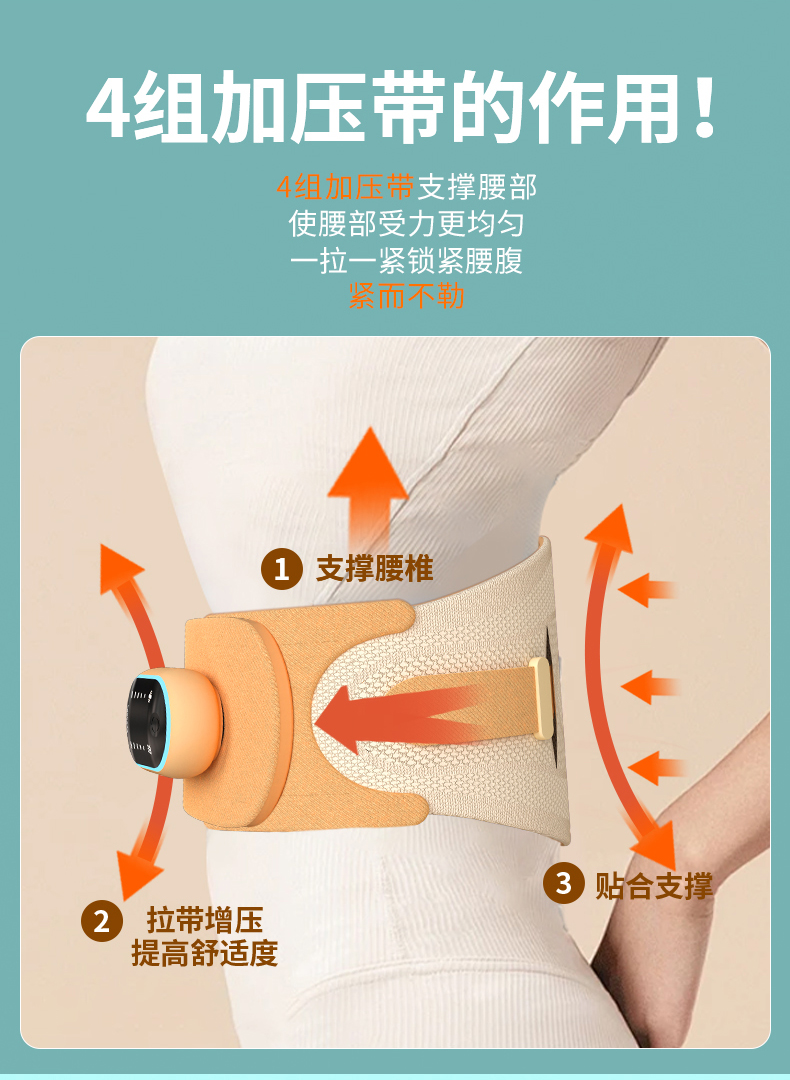 4组加压带的作用！

4组加压带支撑腰部
使腰部受力更均匀
一拉一紧锁紧腰腹
紧而不勒

1 支撑腰椎

2 拉带增压
提高舒适度

3 贴合支撑