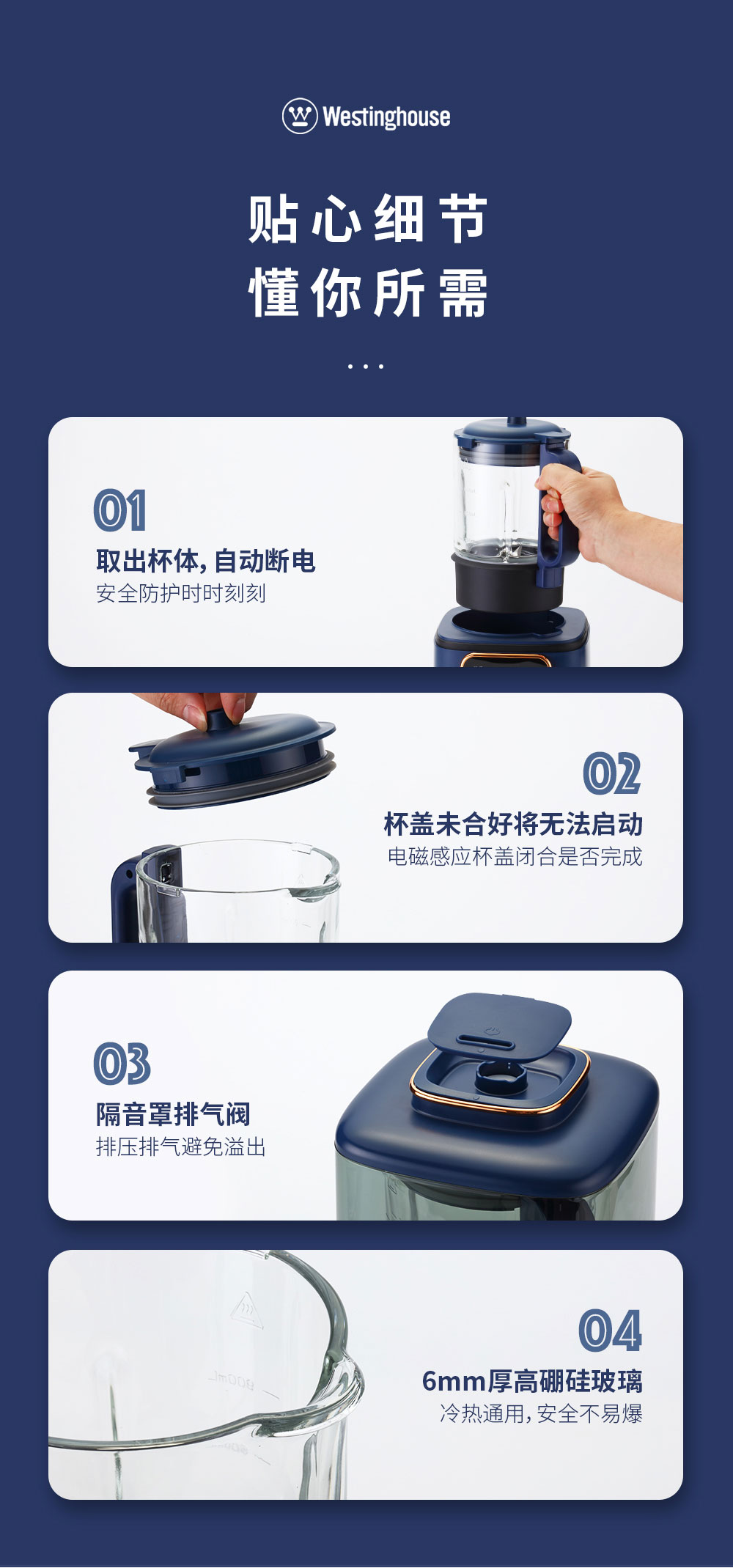 Westinghouse

贴心细节
懂你所需

...

01
取出杯体，自动断电
安全防护时时刻刻

02
杯盖未合好将无法启动
电磁感应杯盖闭合是否完成

03
隔音罩排气阀
排压排气避免溢出

04
6mm厚高硼硅玻璃
冷热通用，安全不易爆