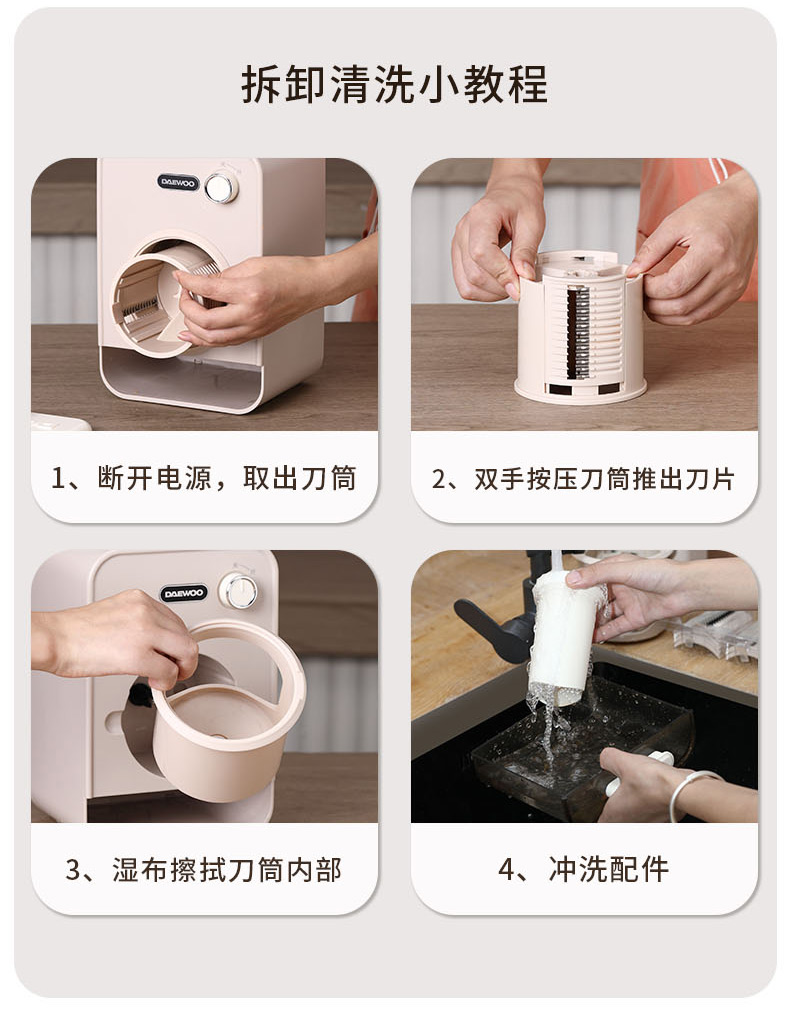 拆卸清洗小教程

DAEWOO

1、断开电源，取出刀筒

2、双手按压刀筒推出刀片

DAEWOO

3、湿布擦拭刀筒内部

4、冲洗配件