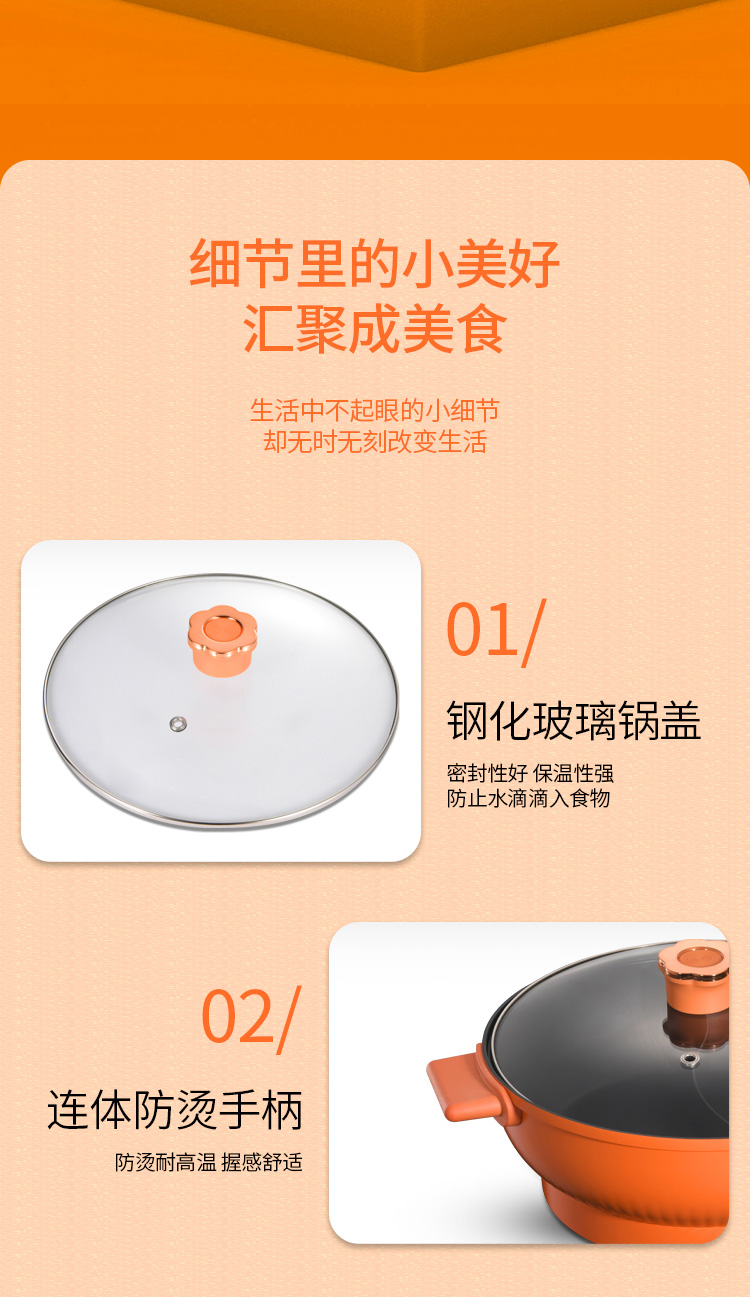 细节里的小美好
汇聚成美食

生活中不起眼的小细节
却无时无刻改变生活

01/

钢化玻璃锅盖

密封性好 保温性强
防止水滴滴入食物

02/

连体防烫手柄

防烫耐高温 握感舒适