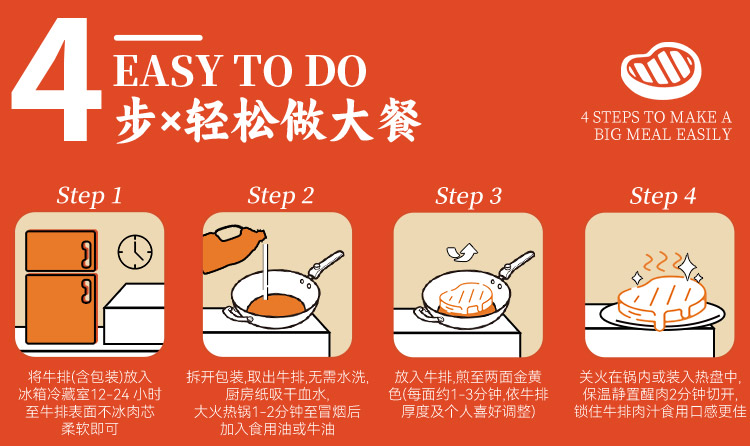 4 EASY TO DO
步×轻松做大餐

4 STEPS TO MAKE A BIG MEAL EASILY

Step 1
将牛排(含包装)放入冰箱冷藏室12-24 小时至牛排表面不冰肉芯柔软即可

Step 2
拆开包装,取出牛排,无需水洗,厨房纸吸干血水,大火热锅1-2分钟至冒烟后加入食用油或牛油

Step 3
放入牛排,煎至两面金黄色(每面约1-3分钟,依牛排厚度及个人喜好调整)

Step 4
关火在锅内或装入热盘中,保温静置醒肉2分钟切开,锁住牛排肉汁食用口感更佳