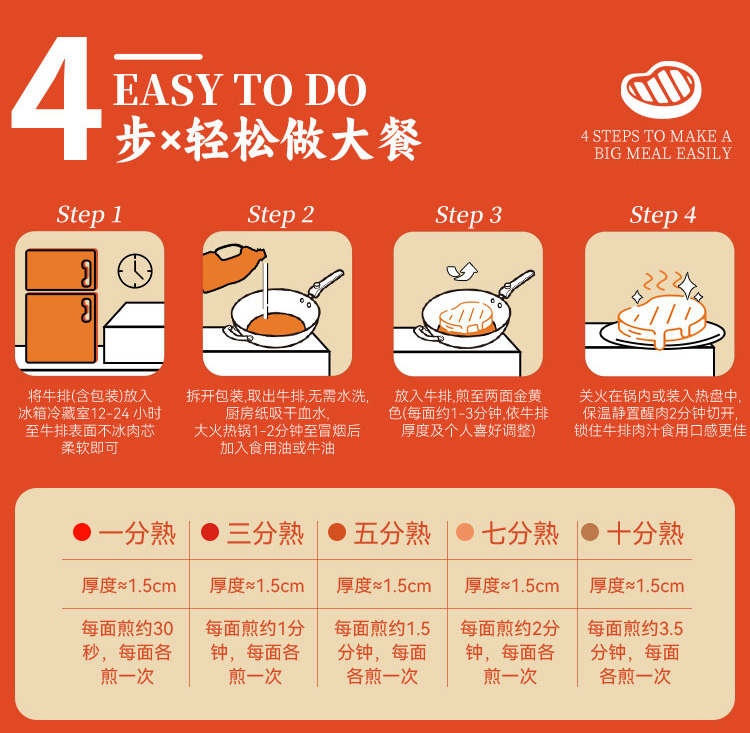 4 EASY TO DO
步×轻松做大餐

4 STEPS TO MAKE A BIG MEAL EASILY

Step 1
将牛排(含包装)放入冰箱冷藏室12-24 小时至牛排表面不冰肉芯柔软即可

Step 2
拆开包装,取出牛排,无需水洗,厨房纸吸干血水,大火热锅1-2分钟至冒烟后加入食用油或牛油

Step 3
放入牛排,煎至两面金黄色(每面约1-3分钟,依牛排厚度及个人喜好调整)

Step 4
关火在锅内或装入热盘中,保温静置醒肉2分钟切开,锁住牛排肉汁食用口感更佳

| 一分熟 | 三分熟 | 五分熟 | 七分熟 | 十分熟 |
|---|---|---|---|---|
| 厚度≈1.5cm | 厚度≈1.5cm | 厚度≈1.5cm | 厚度≈1.5cm | 厚度≈1.5cm |
| 每面煎约30秒，每面各煎一次 | 每面煎约1分钟，每面各煎一次 | 每面煎约1.5分钟，每面各煎一次 | 每面煎约2分钟，每面各煎一次 | 每面煎约3.5分钟，每面各煎一次 |