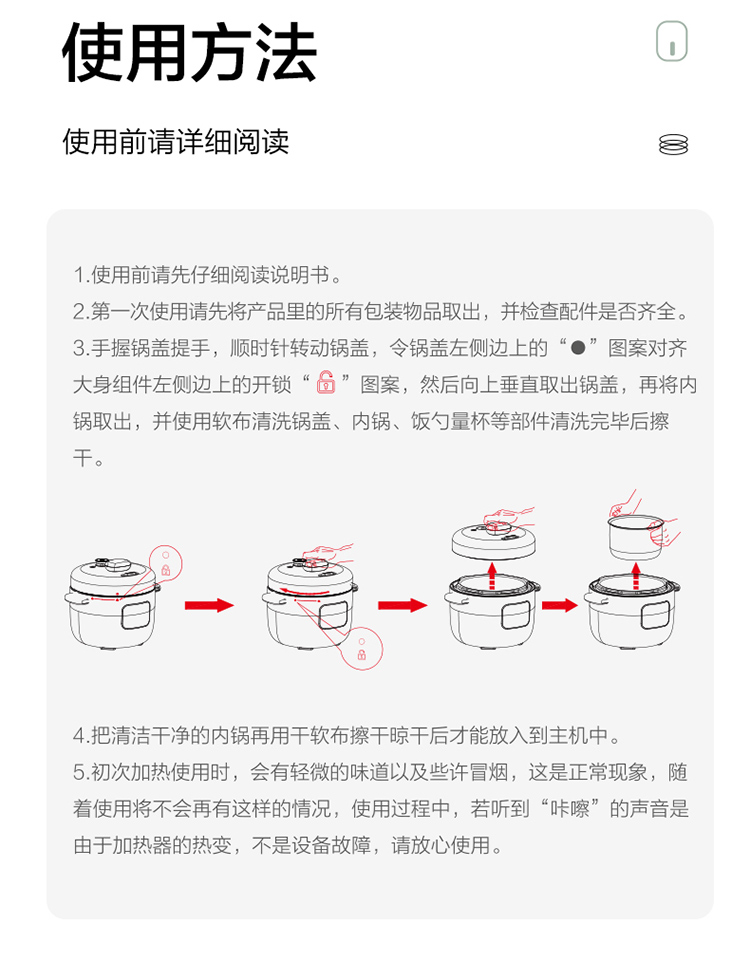 使用方法

使用前请详细阅读

1.使用前请先仔细阅读说明书。
2.第一次使用请先将产品里的所有包装物品取出，并检查配件是否齐全。
3.手握锅盖提手，顺时针转动锅盖，令锅盖左侧边上的“●”图案对齐大身组件左侧边上的开锁“ ”图案，然后向上垂直取出锅盖，再将内锅取出，并使用软布清洗锅盖、内锅、饭勺量杯等部件清洗完毕后擦干。

4.把清洁干净的内锅再用干软布擦干晾干后才能放入到主机中。
5.初次加热使用时，会有轻微的味道以及些许冒烟，这是正常现象，随着使用将不会再有这样的情况，使用过程中，若听到“咔嚓”的声音是由于加热器的热变，不是设备故障，请放心使用。