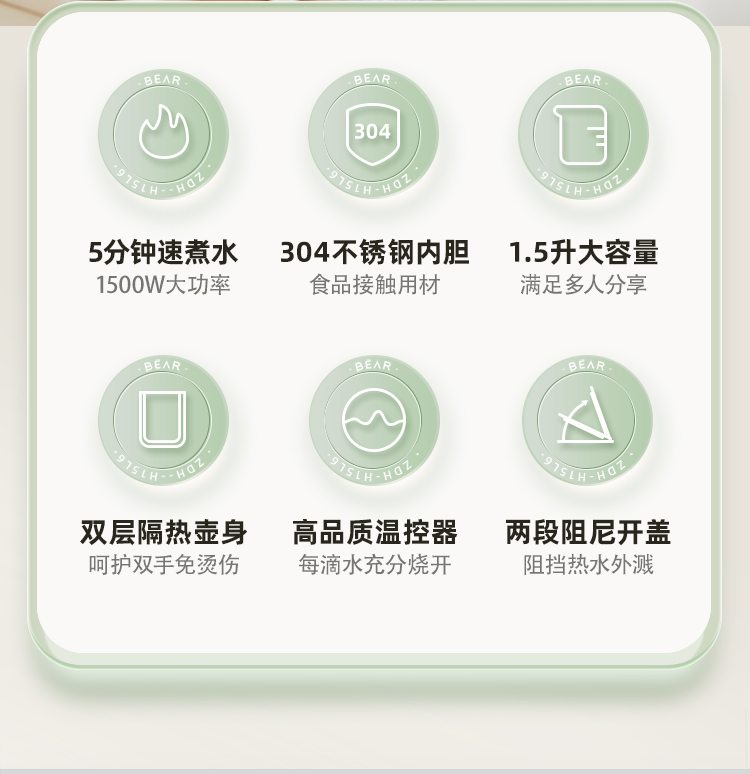 BEAR
ZDH-H15L6
5分钟速煮水
1500W大功率

BEAR
304
ZDH-H15L6
304不锈钢内胆
食品接触用材

BEAR
ZDH-H15L6
1.5升大容量
满足多人分享

BEAR
ZDH-H15L6
双层隔热壶身
呵护双手免烫伤

BEAR
ZDH-H15L6
高品质温控器
每滴水充分烧开

BEAR
ZDH-H15L6
两段阻尼开盖
阻挡热水外溅