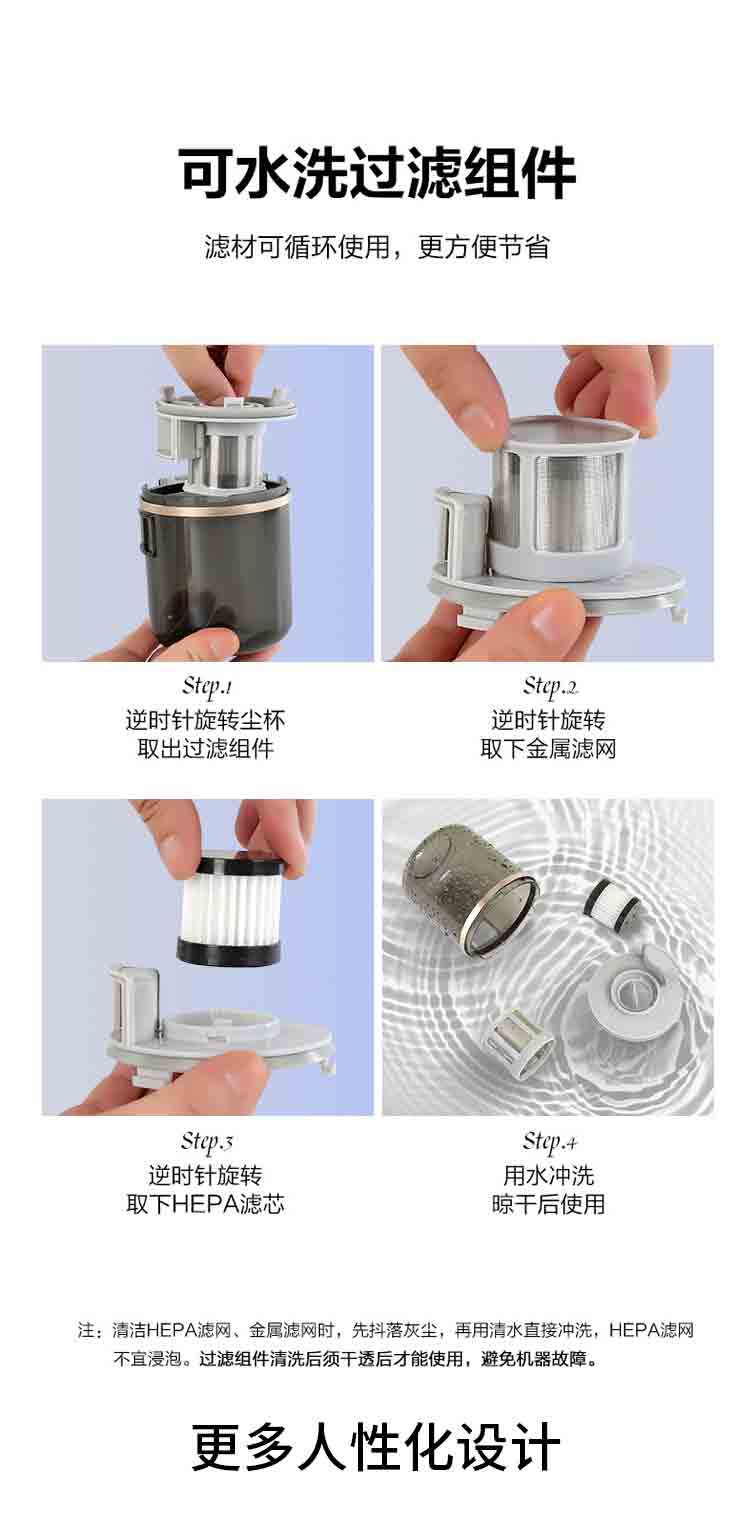 可水洗过滤组件

滤材可循环使用，更方便节省

Step.1
逆时针旋转尘杯
取出过滤组件

Step.2
逆时针旋转
取下金属滤网

Step.3
逆时针旋转
取下HEPA滤芯

Step.4
用水冲洗
晾干后使用

注：清洁HEPA滤网、金属滤网时，先抖落灰尘，再用清水直接冲洗，HEPA滤网不宜浸泡。过滤组件清洗后须干透后才能使用，避免机器故障。

更多人性化设计