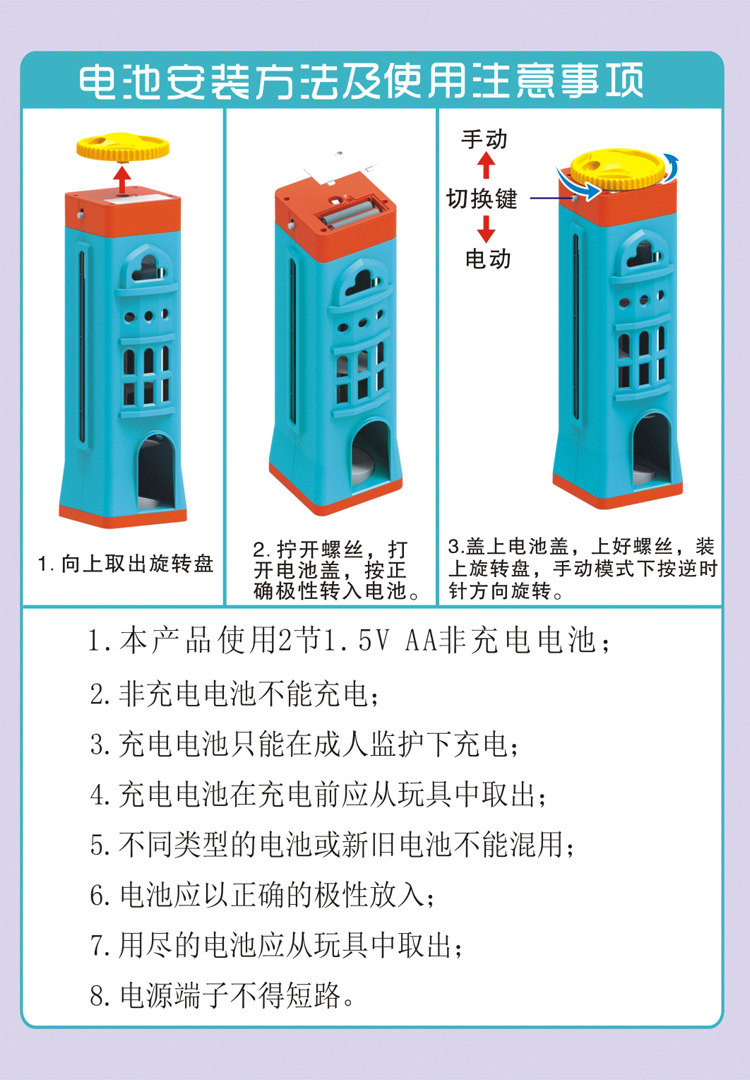 电池安装方法及使用注意事项

1. 向上取出旋转盘

2. 拧开螺丝，打开电池盖，按正确极性转入电池。

手动
切换键
电动

3.盖上电池盖，上好螺丝，装上旋转盘，手动模式下按逆时针方向旋转。

1. 本产品使用2节1.5V AA非充电电池；
2. 非充电电池不能充电；
3. 充电电池只能在成人监护下充电；
4. 充电电池在充电前应从玩具中取出；
5. 不同类型的电池或新旧电池不能混用；
6. 电池应以正确的极性放入；
7. 用尽的电池应从玩具中取出；
8. 电源端子不得短路。