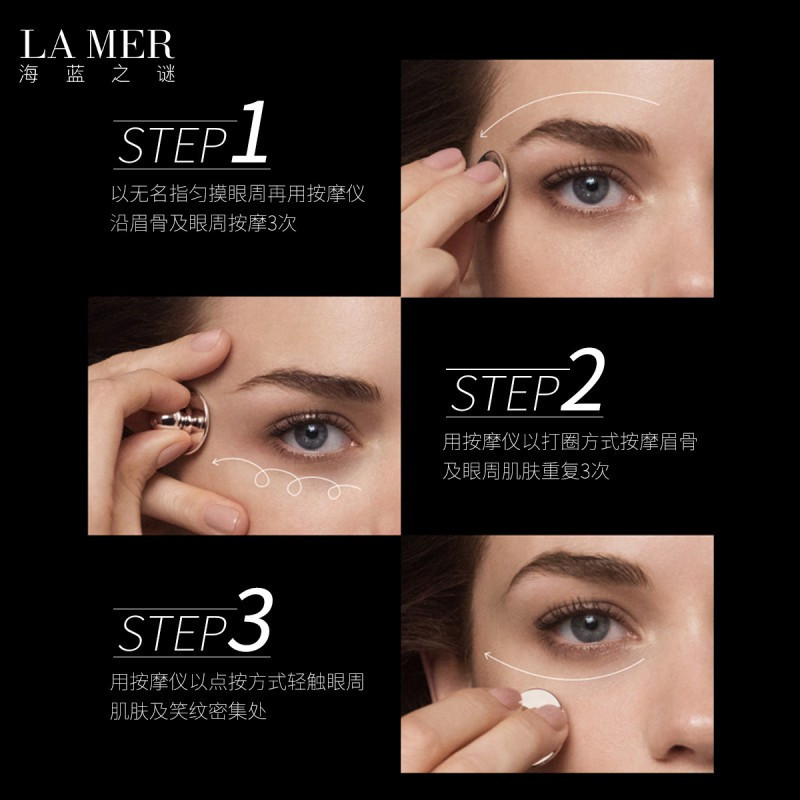 LA MER
海蓝之谜

STEP1
以无名指匀摸眼周再用按摩仪沿眉骨及眼周按摩3次

STEP2
用按摩仪以打圈方式按摩眉骨及眼周肌肤重复3次

STEP3
用按摩仪以点按方式轻触眼周肌肤及笑纹密集处