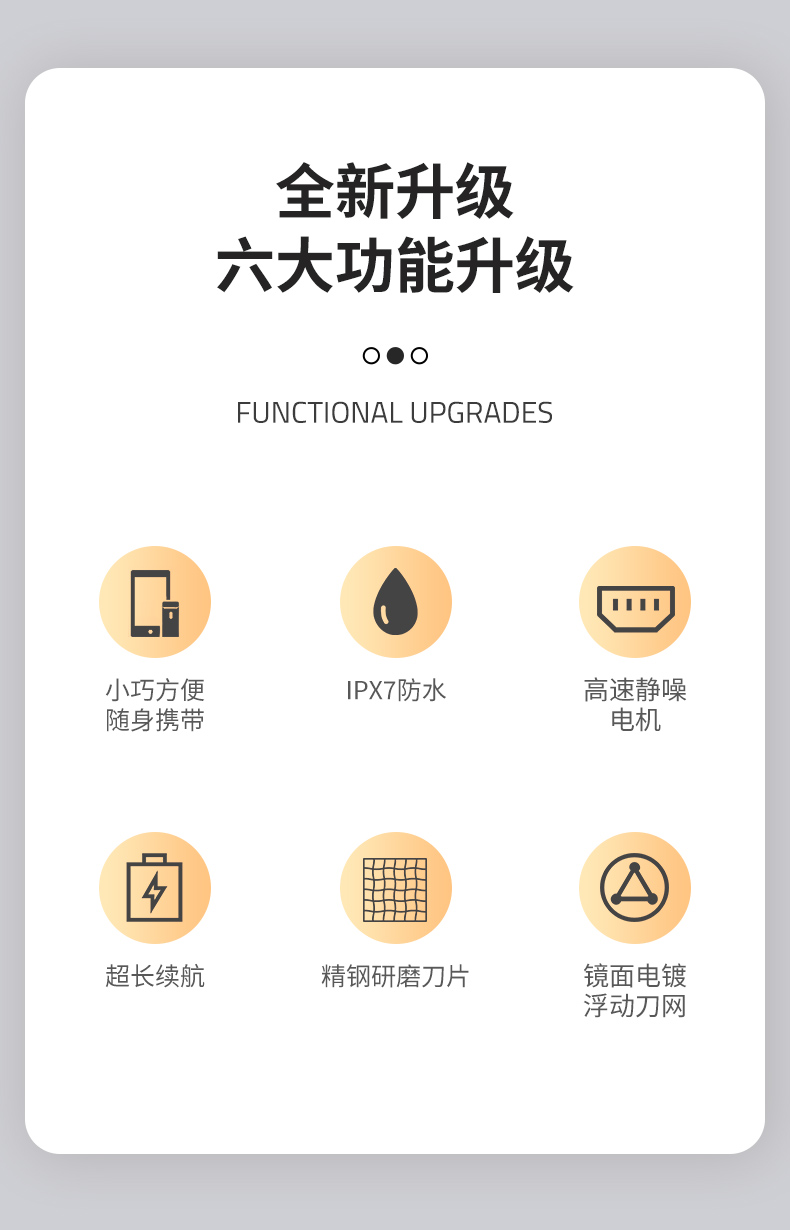 全新升级
六大功能升级

FUNCTIONAL UPGRADES

小巧方便
随身携带

IPX7防水

高速静噪
电机

超长续航

精钢研磨刀片

镜面电镀
浮动刀网