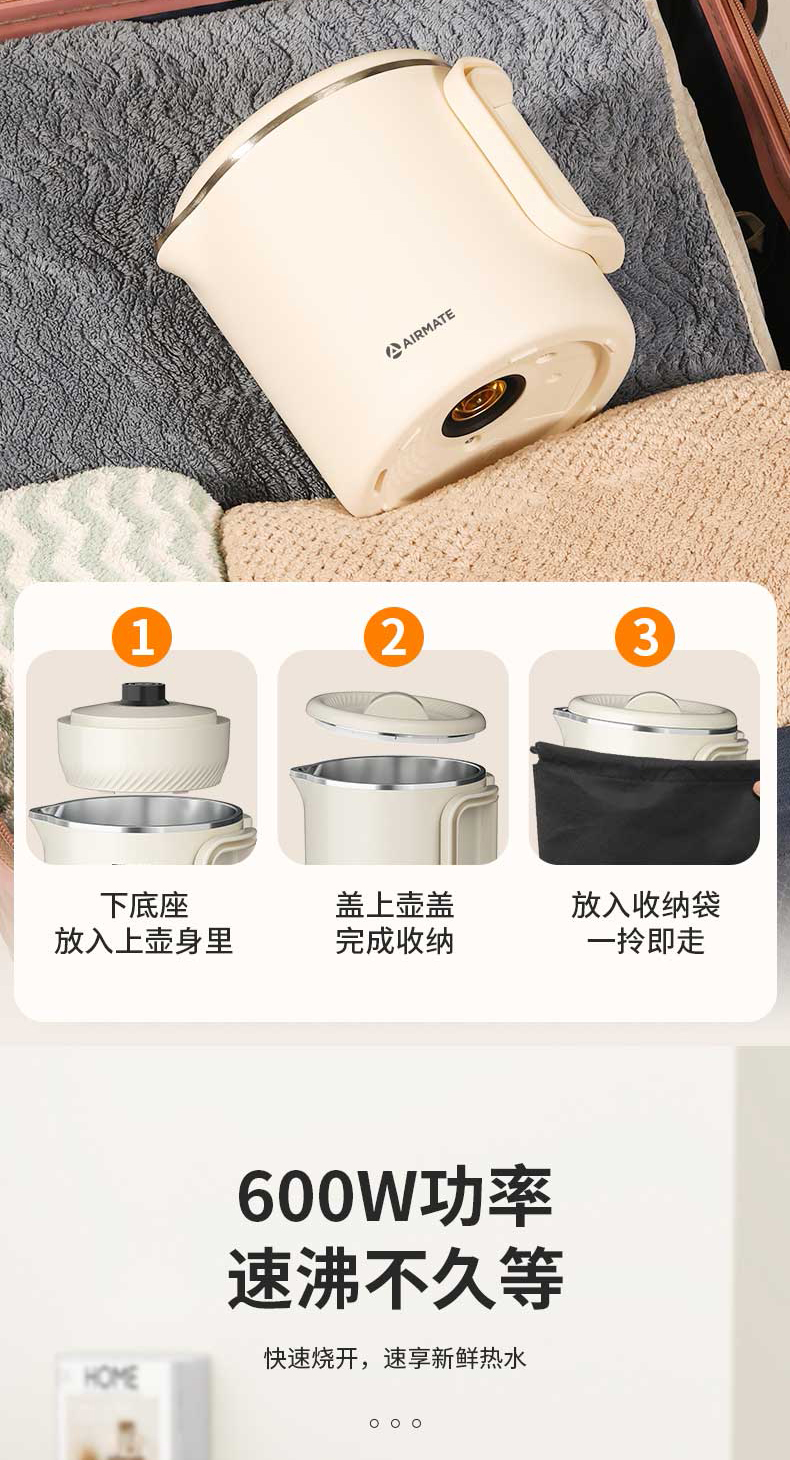 AIRMATE

1

下底座
放入上壶身里

2

盖上壶盖
完成收纳

3

放入收纳袋
一拎即走

600W功率
速沸不久等

快速烧开，速享新鲜热水

HOME