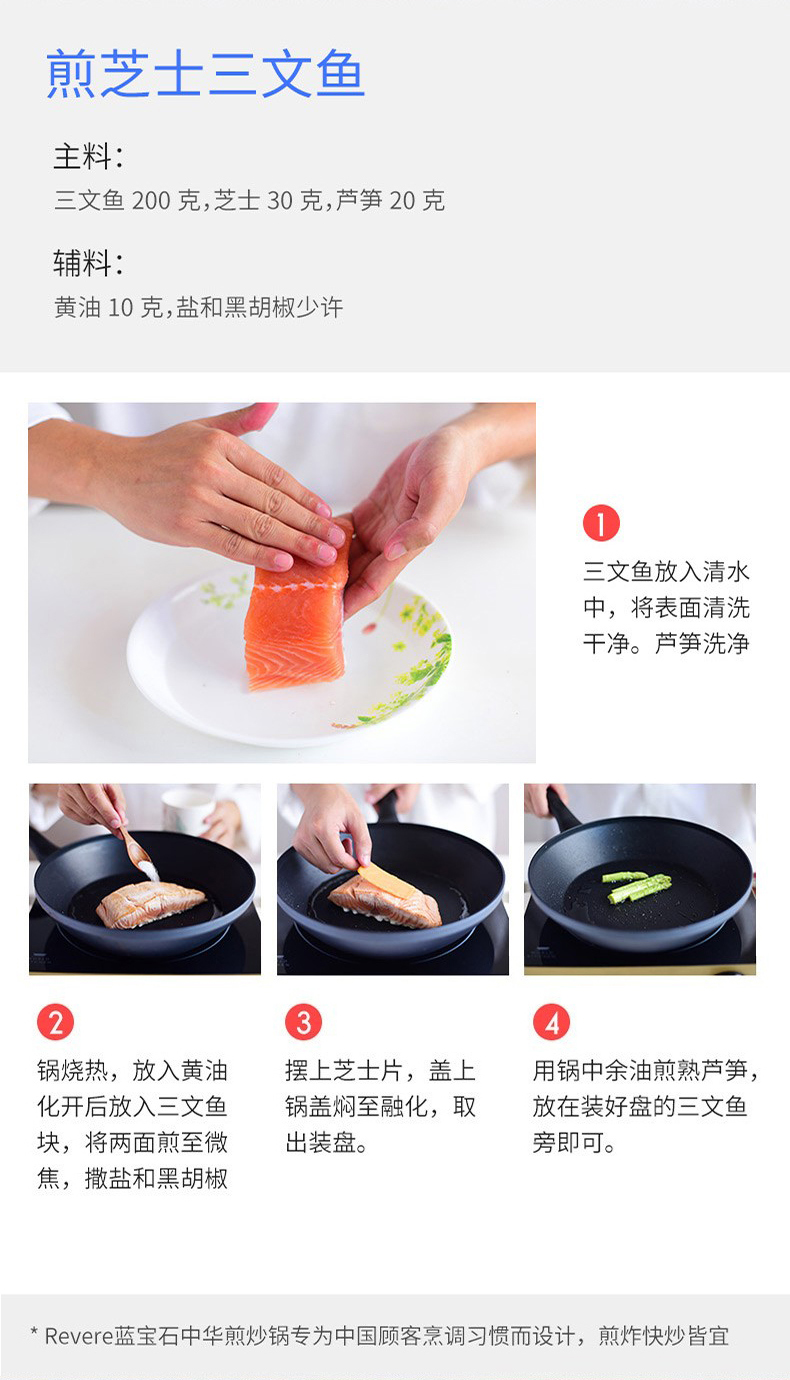 煎芝士三文鱼

主料：
三文鱼 200 克，芝士 30 克，芦笋 20 克

辅料：
黄油 10 克，盐和黑胡椒少许

1
三文鱼放入清水中，将表面清洗干净。芦笋洗净

2
锅烧热，放入黄油化开后放入三文鱼块，将两面煎至微焦，撒盐和黑胡椒

3
摆上芝士片，盖上锅盖焖至融化，取出装盘。

4
用锅中余油煎熟芦笋，放在装好盘的三文鱼旁即可。

* Revere蓝宝石中华煎炒锅专为中国顾客烹调习惯而设计，煎炸快炒皆宜