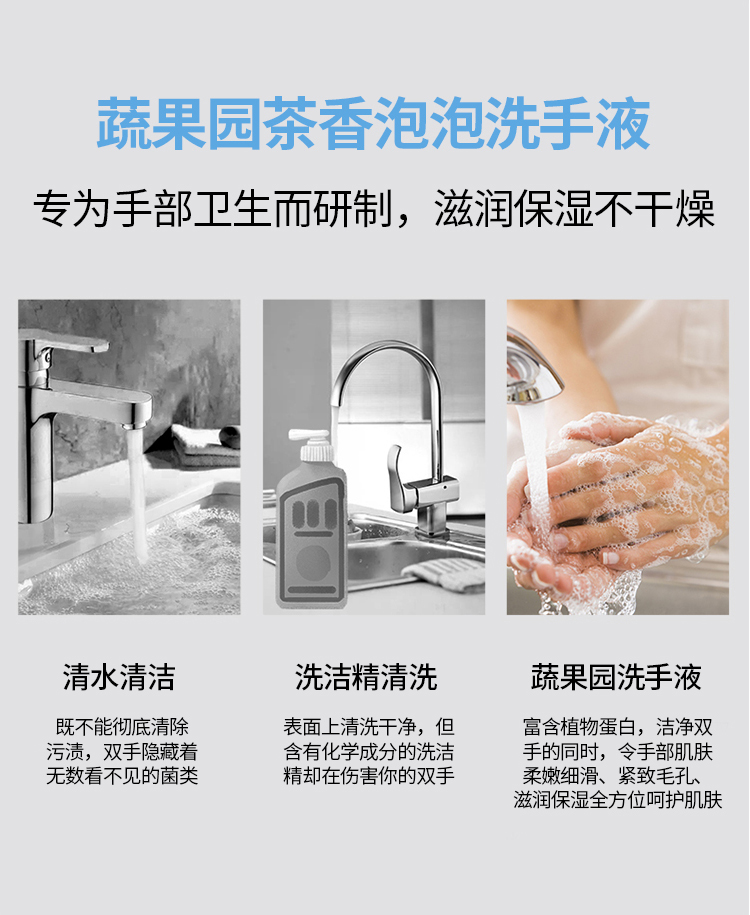 蔬果园茶香泡泡洗手液

专为手部卫生而研制，滋润保湿不干燥

清水清洁

既不能彻底清除污渍，双手隐藏着无数看不见的菌类

洗洁精清洗

表面上清洗干净，但含有化学成分的洗洁精却在伤害你的双手

蔬果园洗手液

富含植物蛋白，洁净双手的同时，令手部肌肤柔嫩细滑、紧致毛孔、滋润保湿全方位呵护肌肤