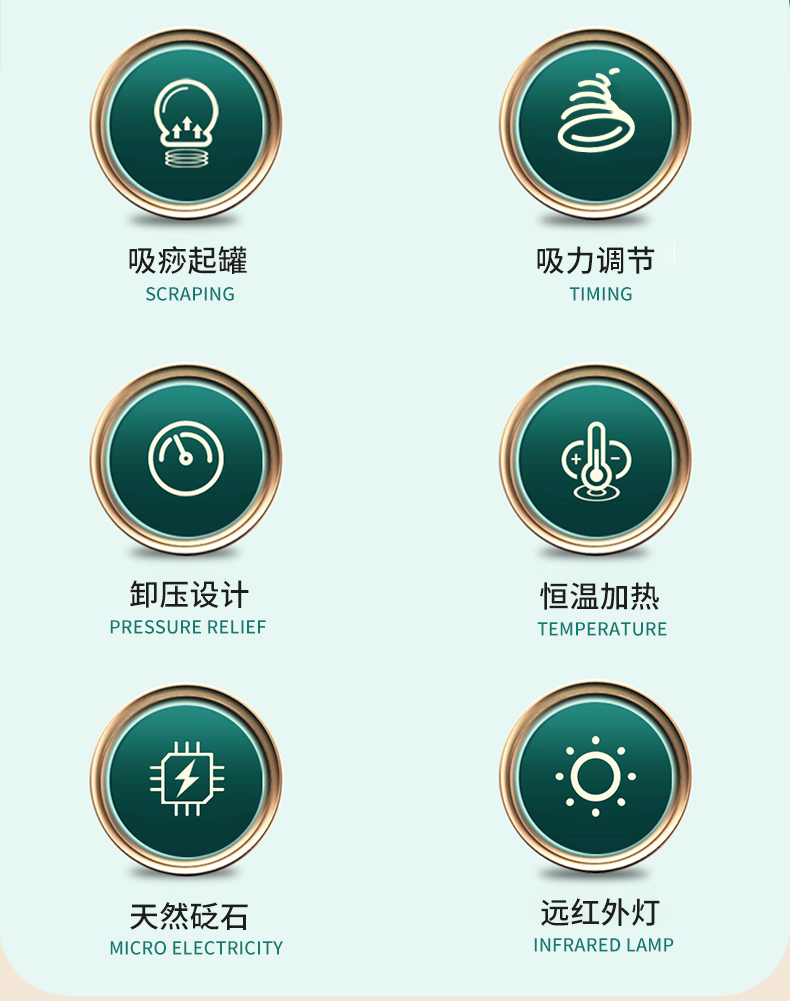 吸痧起罐
SCRAPING

吸力调节
TIMING

卸压设计
PRESSURE RELIEF

恒温加热
TEMPERATURE

天然砭石
MICRO ELECTRICITY

远红外灯
INFRARED LAMP