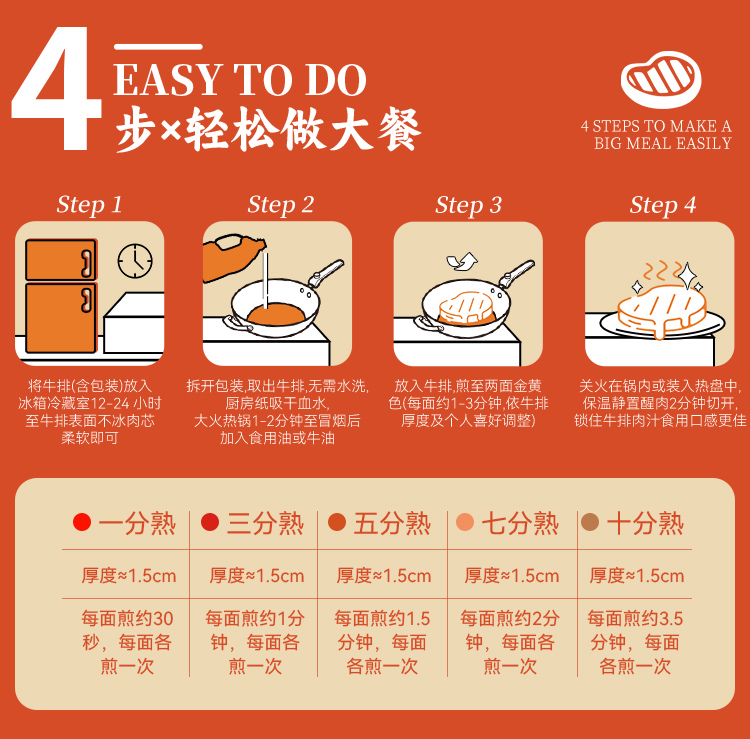 4 EASY TO DO
步×轻松做大餐

4 STEPS TO MAKE A BIG MEAL EASILY

Step 1

将牛排(含包装)放入冰箱冷藏室12-24 小时至牛排表面不冰肉芯柔软即可

Step 2

拆开包装,取出牛排,无需水洗,厨房纸吸干血水,大火热锅1-2分钟至冒烟后加入食用油或牛油

Step 3

放入牛排,煎至两面金黄色(每面约1-3分钟,依牛排厚度及个人喜好调整)

Step 4

关火在锅内或装入热盘中,保温静置醒肉2分钟切开,锁住牛排肉汁食用口感更佳

| 一分熟 | 三分熟 | 五分熟 | 七分熟 | 十分熟 |
|---|---|---|---|---|
| 厚度≈1.5cm | 厚度≈1.5cm | 厚度≈1.5cm | 厚度≈1.5cm | 厚度≈1.5cm |
| 每面煎约30秒，每面各煎一次 | 每面煎约1分钟，每面各煎一次 | 每面煎约1.5分钟，每面各煎一次 | 每面煎约2分钟，每面各煎一次 | 每面煎约3.5分钟，每面各煎一次 |