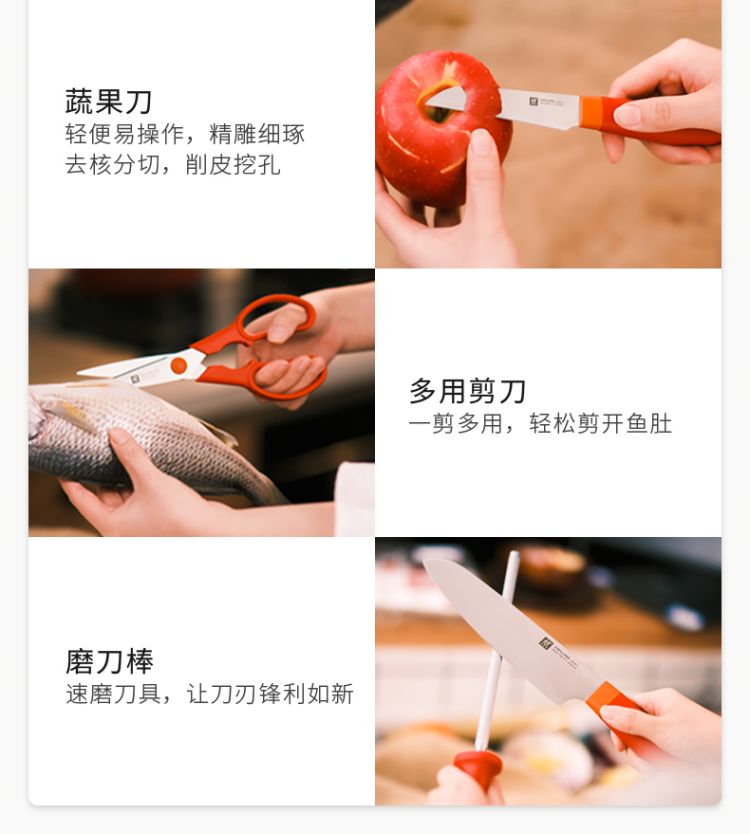 蔬果刀
轻便易操作，精雕细琢
去核分切，削皮挖孔

多用剪刀
一剪多用，轻松剪开鱼肚

磨刀棒
速磨刀具，让刀刃锋利如新