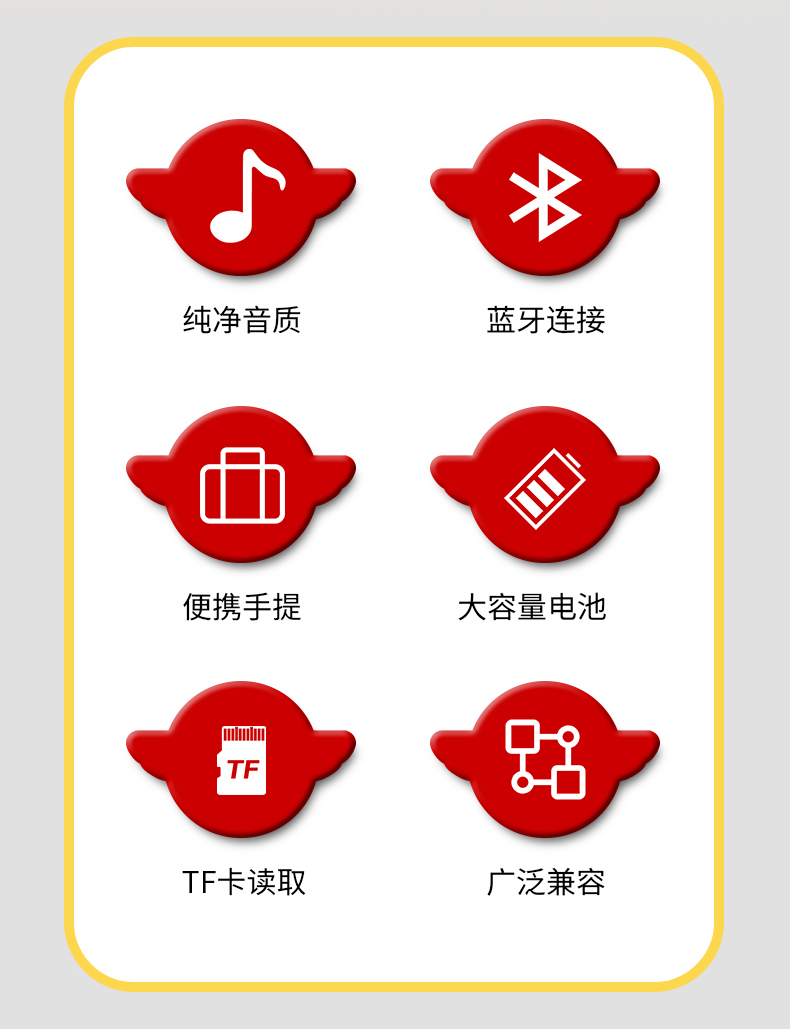 纯净音质

蓝牙连接

便携手提

大容量电池

TF

TF卡读取

广泛兼容