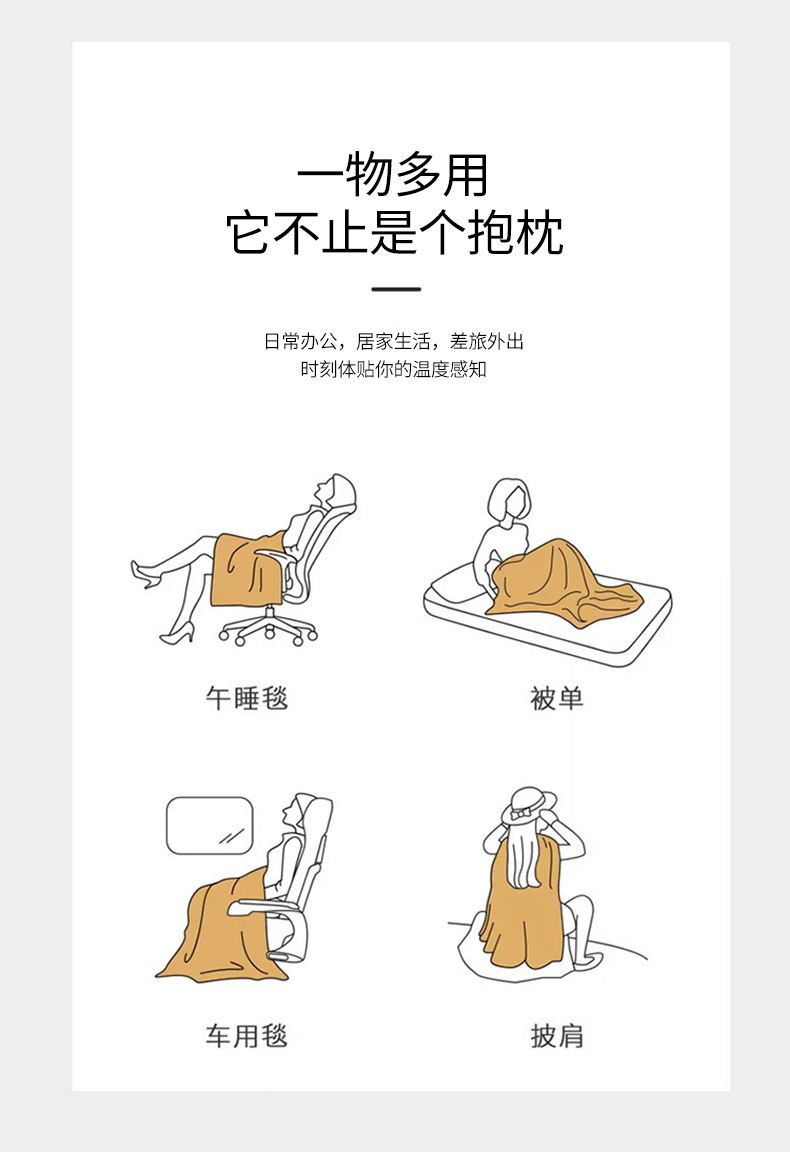 一物多用
它不止是个抱枕

日常办公，居家生活，差旅外出
时刻体贴你的温度感知

午睡毯

被单

车用毯

披肩