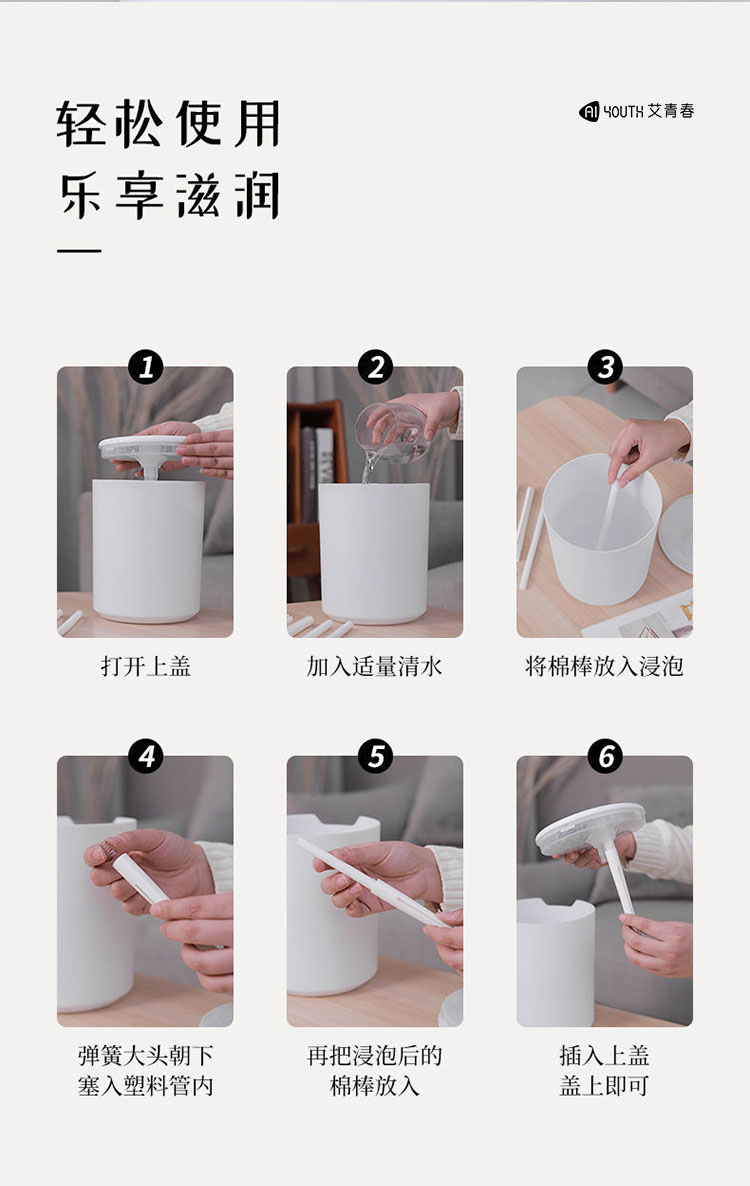 轻松使用
乐享滋润

AI YOUTH 艾青春

1
打开上盖

2
加入适量清水

3
将棉棒放入浸泡

4
弹簧大头朝下
塞入塑料管内

5
再把浸泡后的
棉棒放入

6
插入上盖
盖上即可