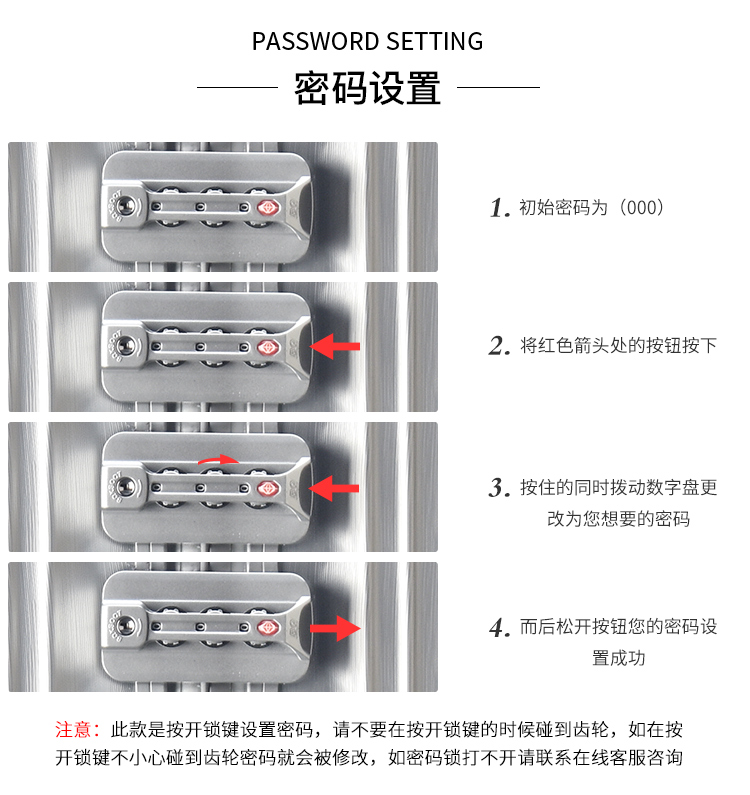 PASSWORD SETTING

密码设置

1. 初始密码为（000）

2. 将红色箭头处的按钮按下

3. 按住的同时拨动数字盘更改为您想要的密码

4. 而后松开按钮您的密码设置成功

注意：此款是按开锁键设置密码，请不要在按开锁键的时候碰到齿轮，如在按开锁键不小心碰到齿轮密码就会被修改，如密码锁打不开请联系在线客服咨询