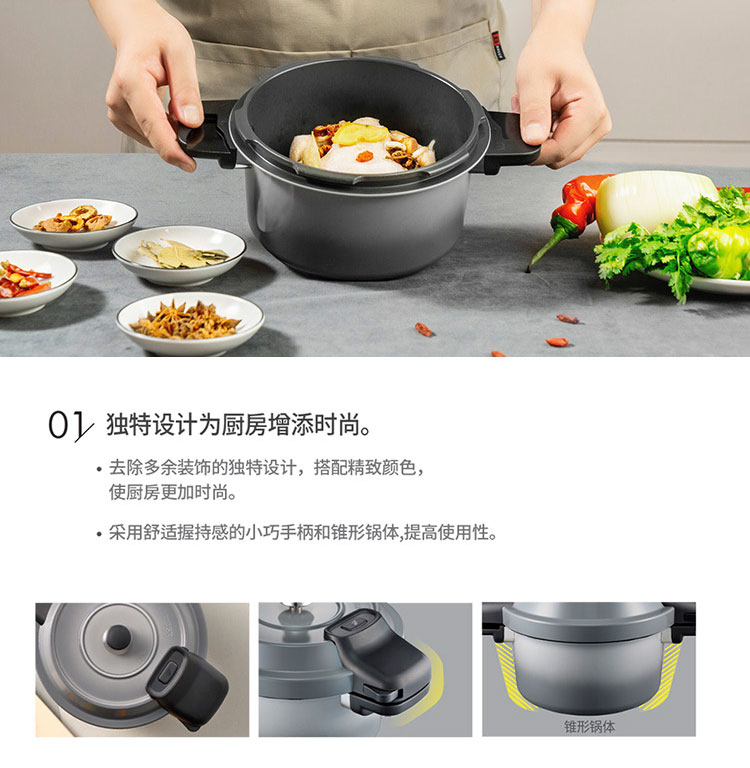 01 独特设计为厨房增添时尚。

• 去除多余装饰的独特设计，搭配精致颜色，使厨房更加时尚。

• 采用舒适握持感的小巧手柄和锥形锅体,提高使用性。

锥形锅体