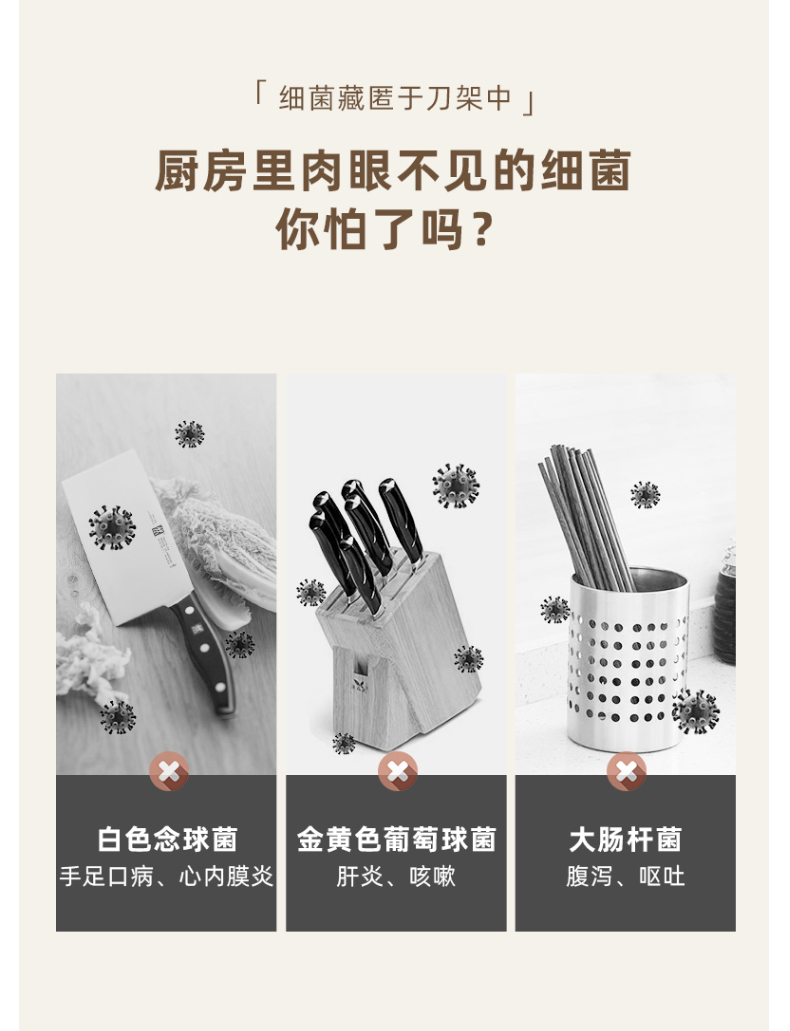 「 细菌藏匿于刀架中 」

厨房里肉眼不见的细菌
你怕了吗？

白色念球菌
手足口病、心内膜炎

金黄色葡萄球菌
肝炎、咳嗽

大肠杆菌
腹泻、呕吐