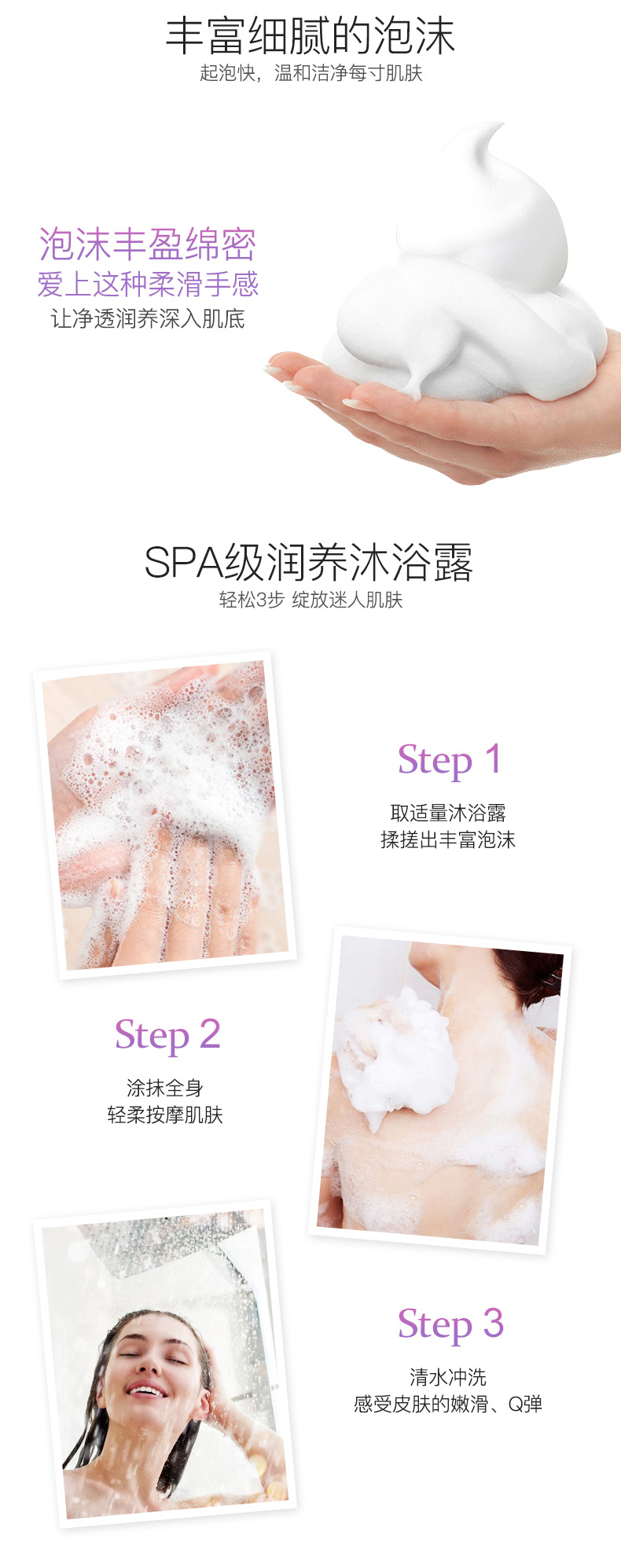 丰富细腻的泡沫
起泡快，温和洁净每寸肌肤

泡沫丰盈绵密
爱上这种柔滑手感
让净透润养深入肌底

SPA级润养沐浴露
轻松3步 绽放迷人肌肤

Step 1
取适量沐浴露
揉搓出丰富泡沫

Step 2
涂抹全身
轻柔按摩肌肤

Step 3
清水冲洗
感受皮肤的嫩滑、Q弹